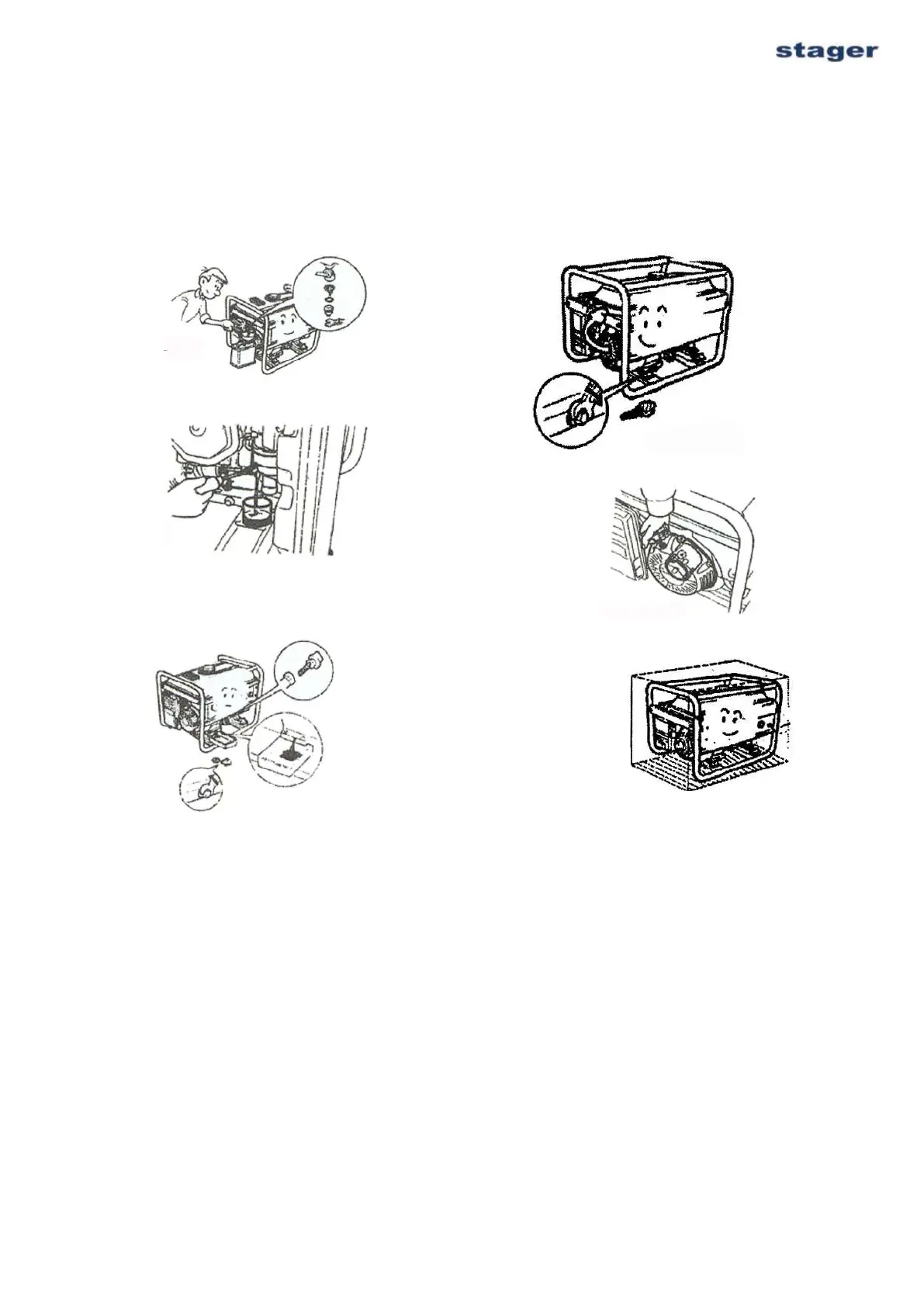 stager