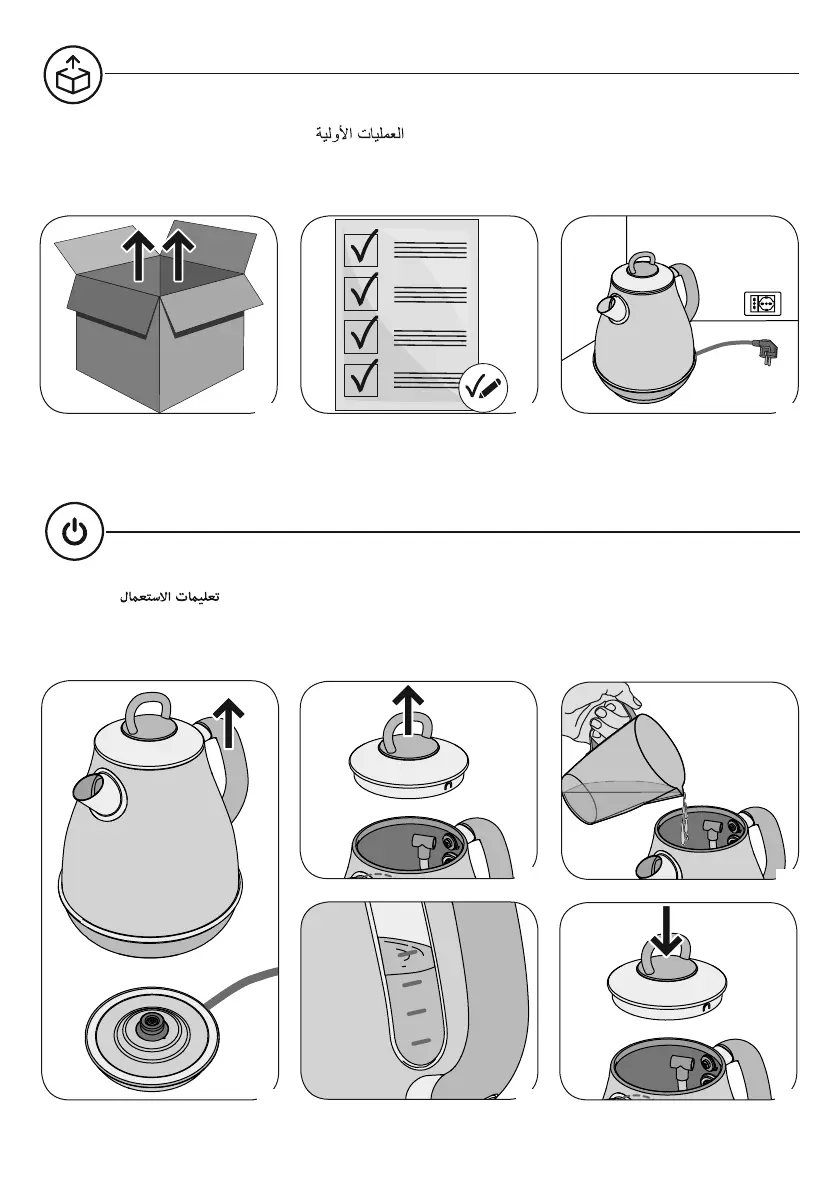 العمليات الأولية

تعليمات الاستعمال