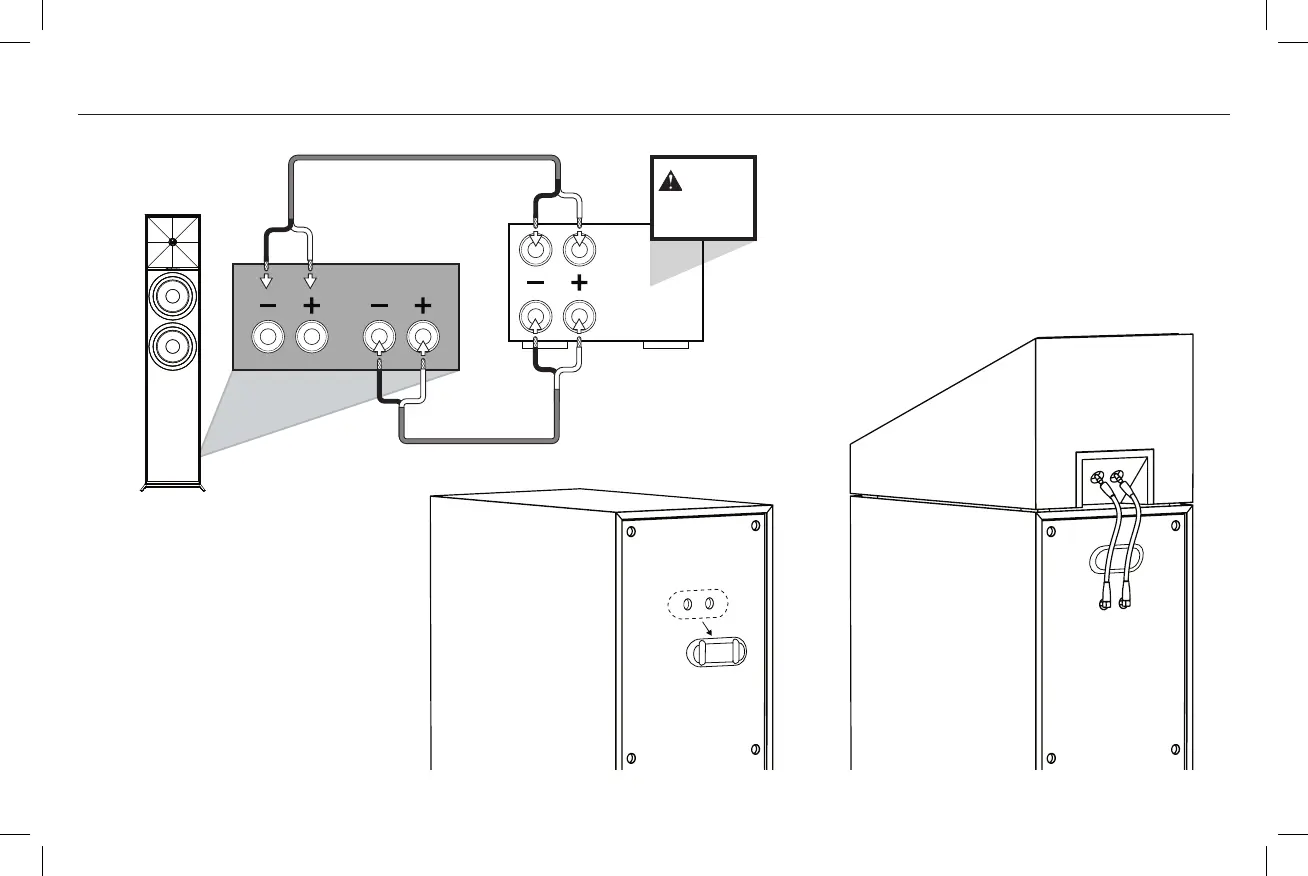 − + − +

− +