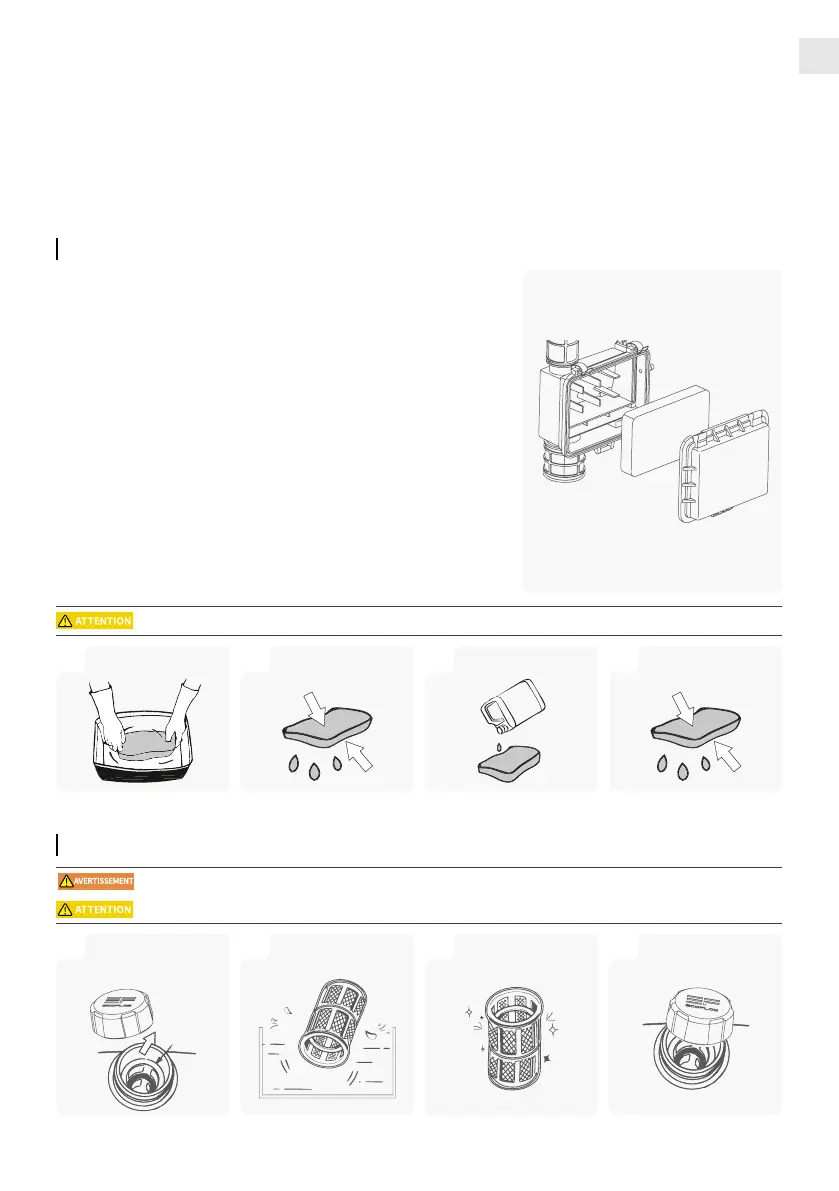 ATTENTION

AVERTISSEMENT

ATTENTION