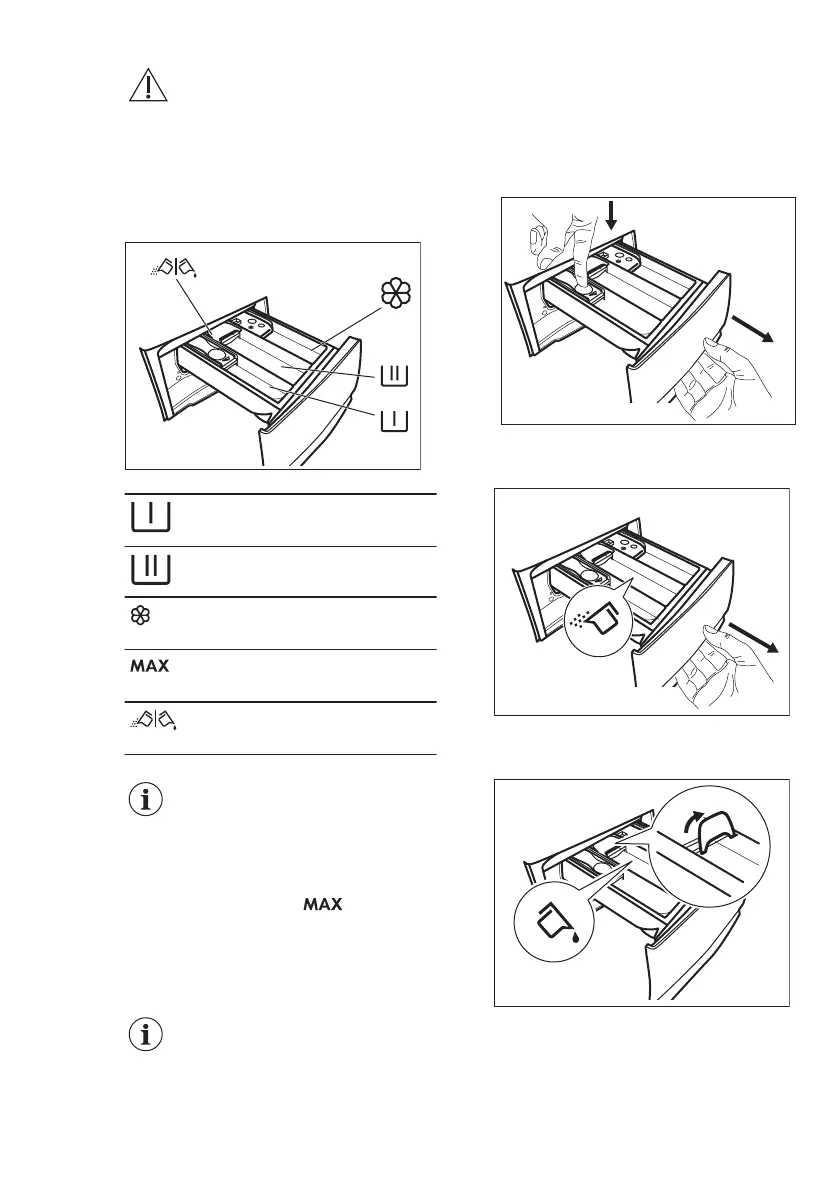 MAX

MAX