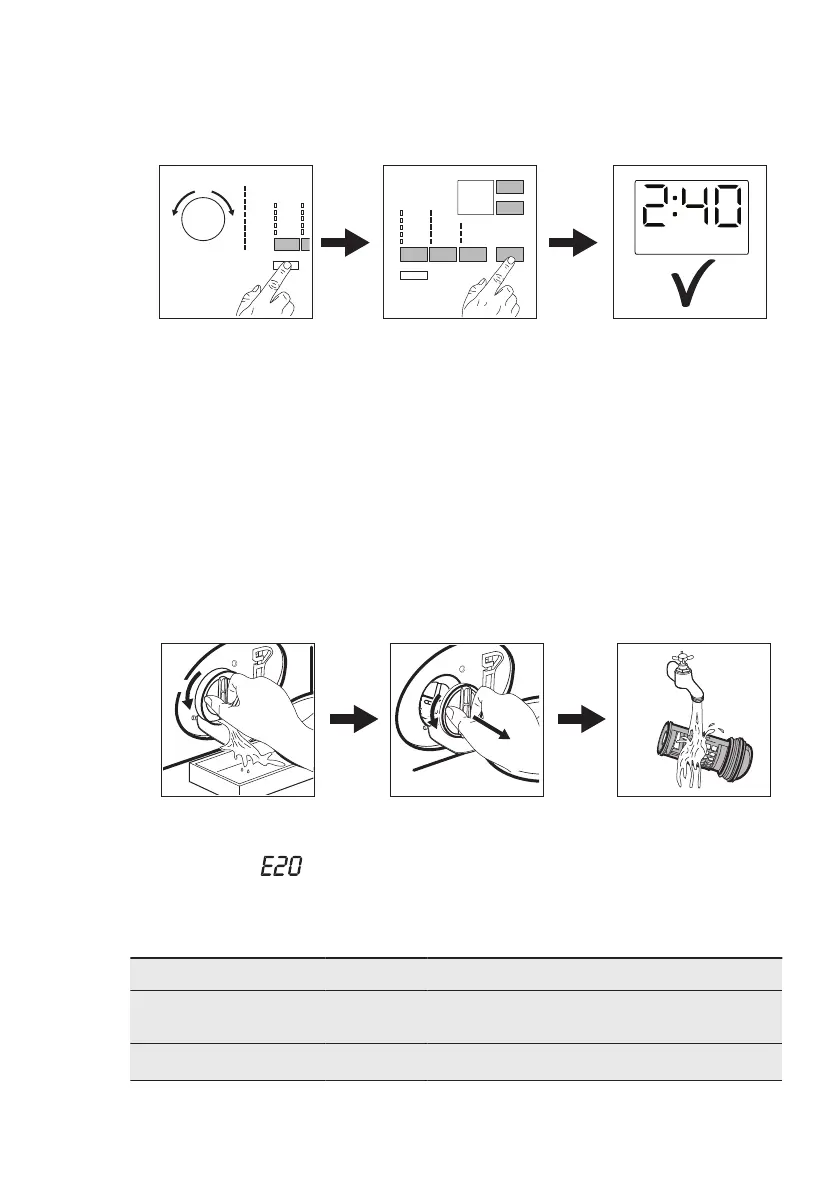 2:40

E20