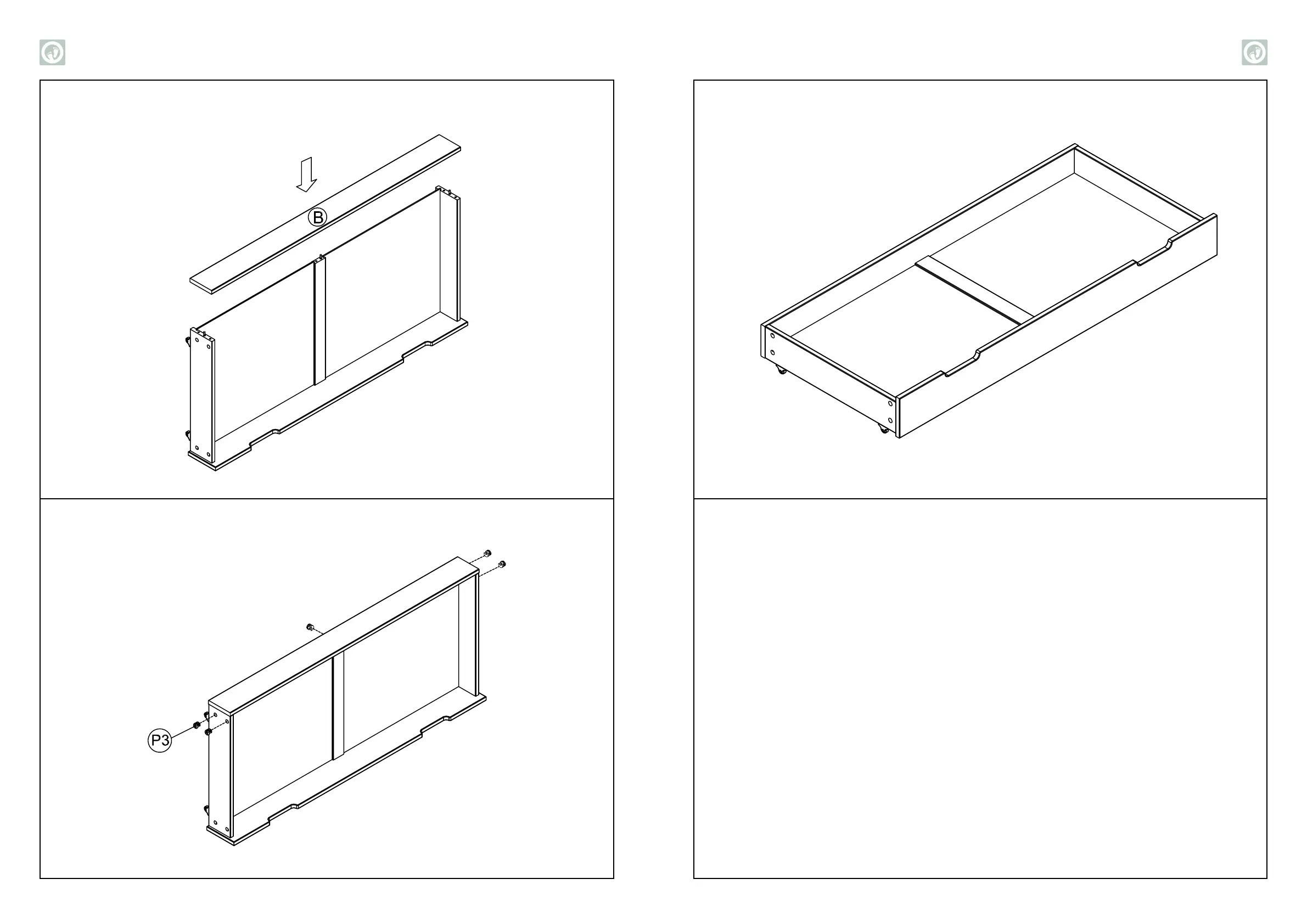 B

P3