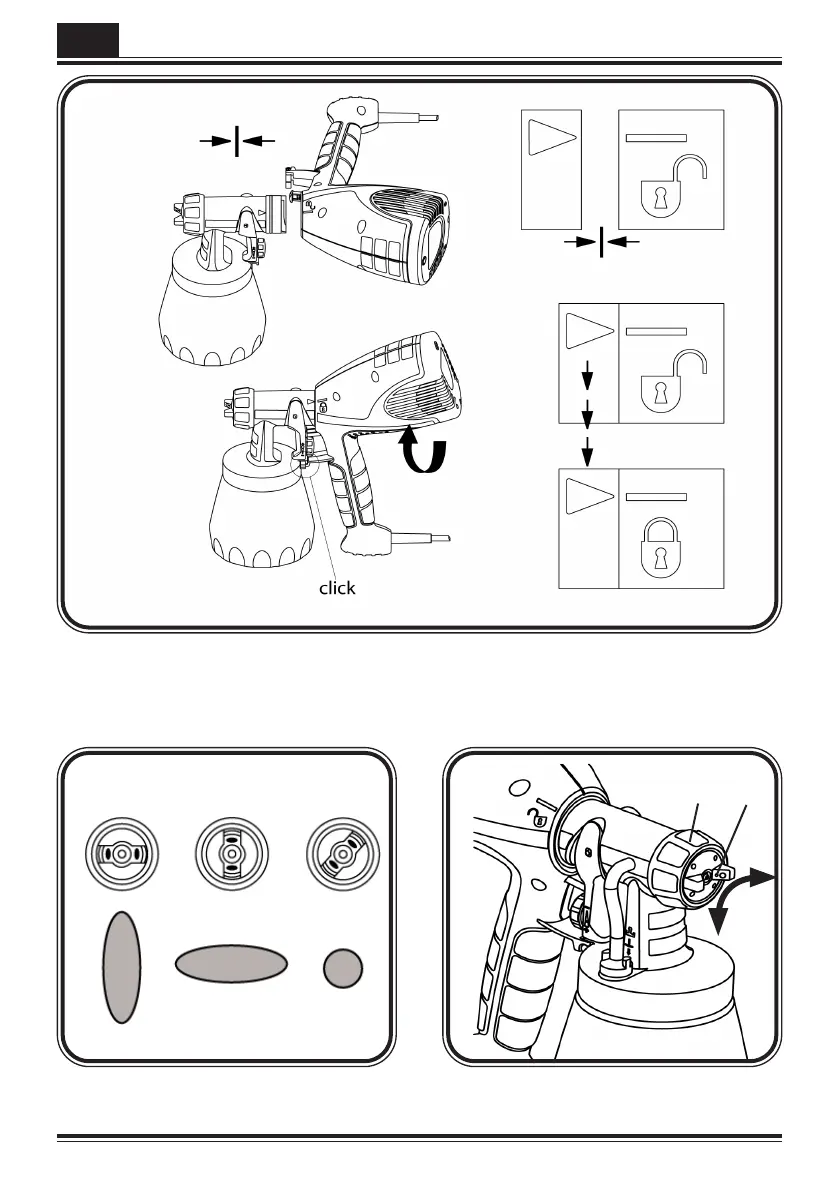 click