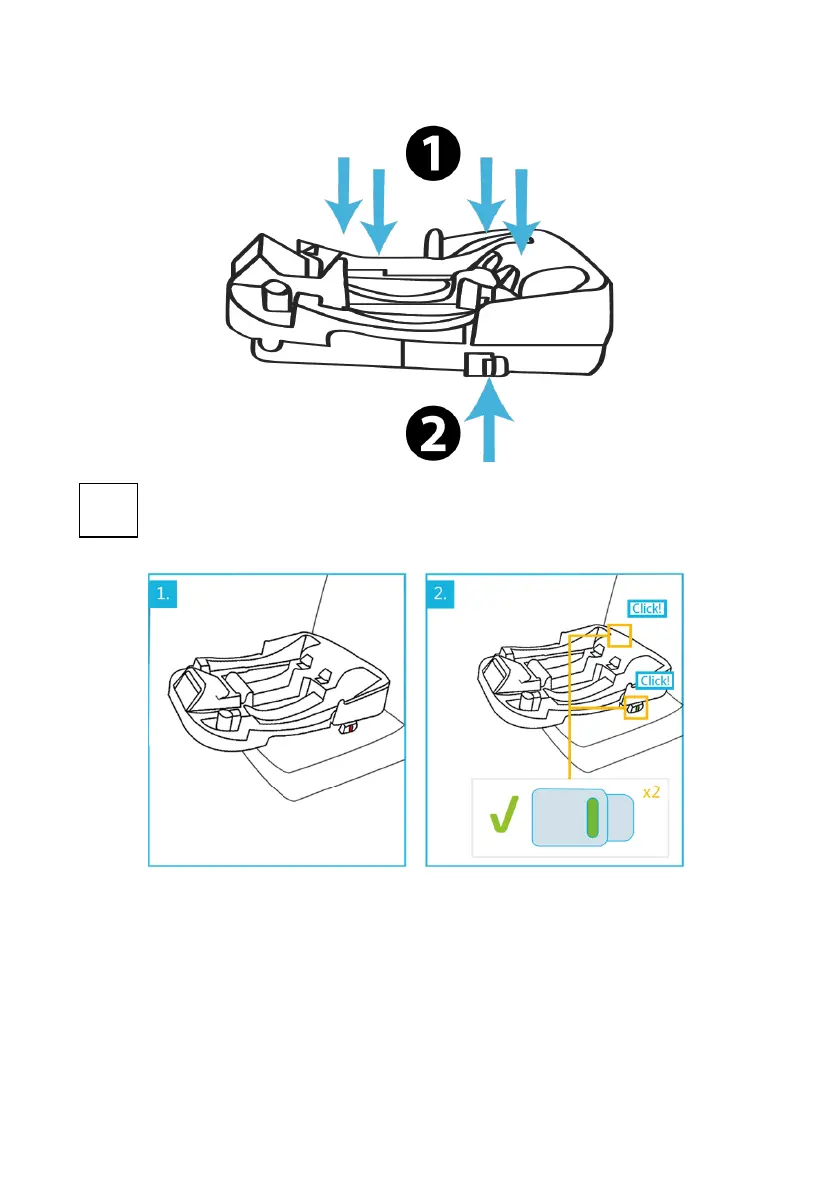 1

2

1.

2.

Click!

Click!

x2