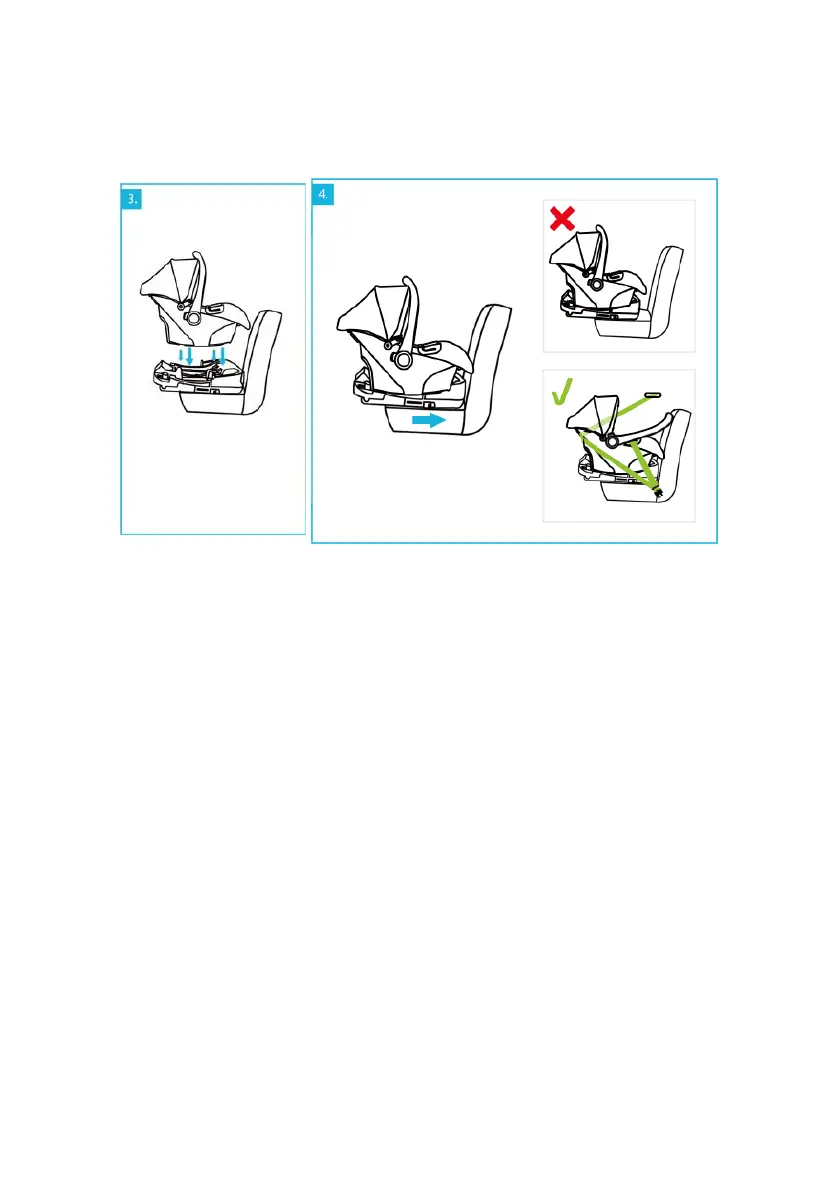 3.

4.