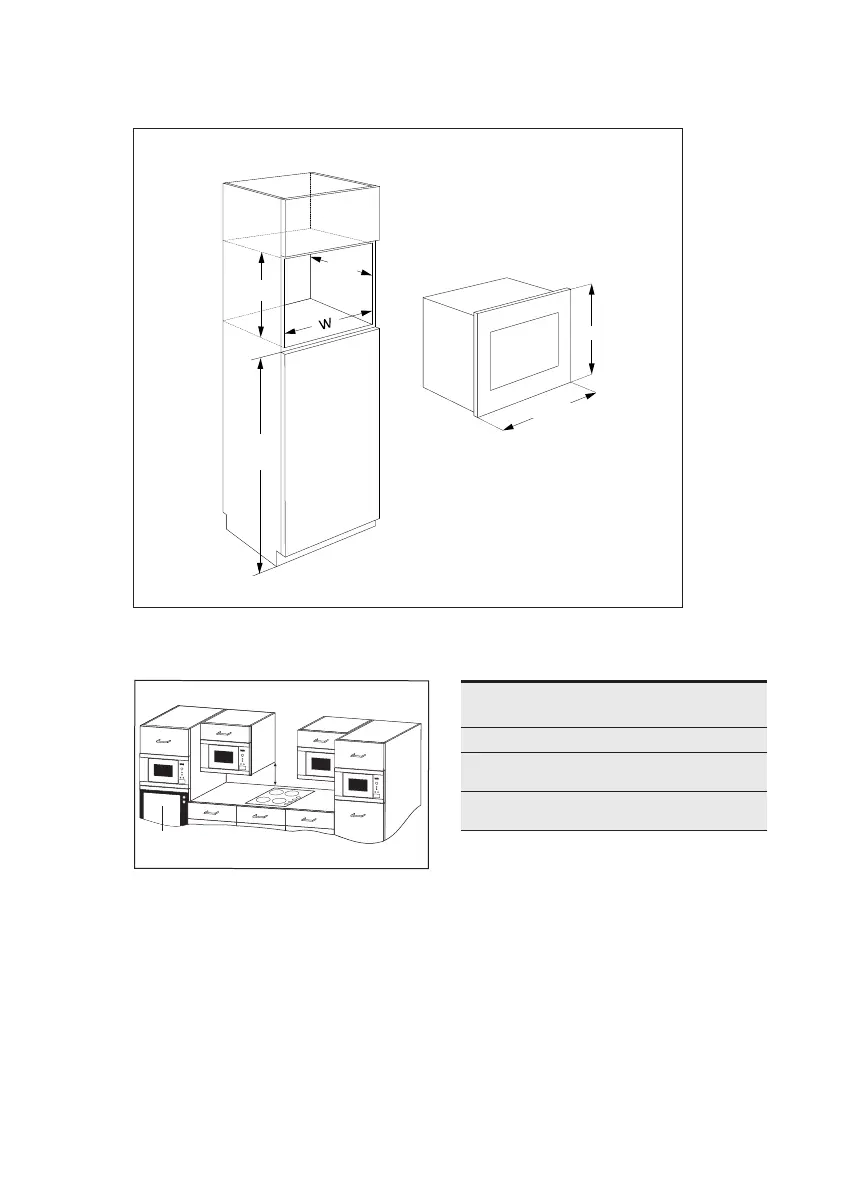 W