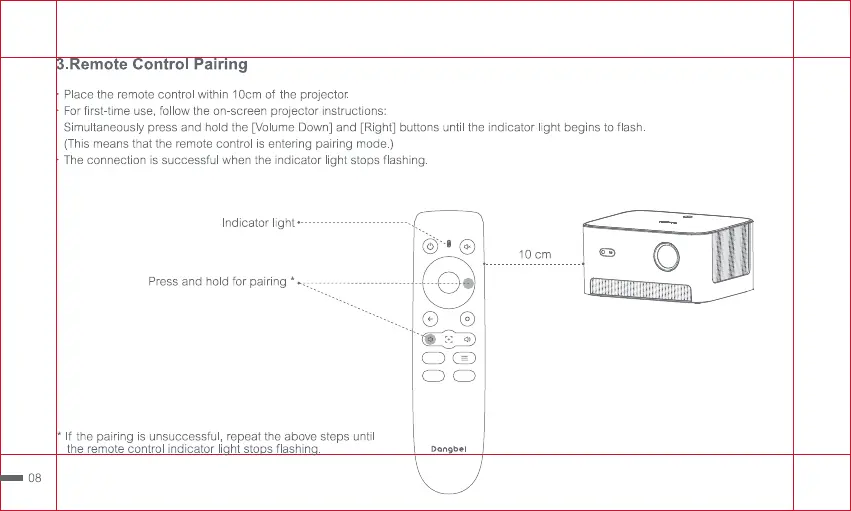 3.Remote Control Pairing

· Place the remote control within 10cm of the projector.
· For first-time use, follow the on-screen projector instructions:
Simultaneously press and hold the [Volume Down] and [Right] buttons until the indicator light begins to flash.
(This means that the remote control is entering pairing mode.)
· The connection is successful when the indicator light stops flashing.

Indicator light

Press and hold for pairing *

10 cm

Dangbei

* If the pairing is unsuccessful, repeat the above steps until the remote control indicator light stops flashing.

08