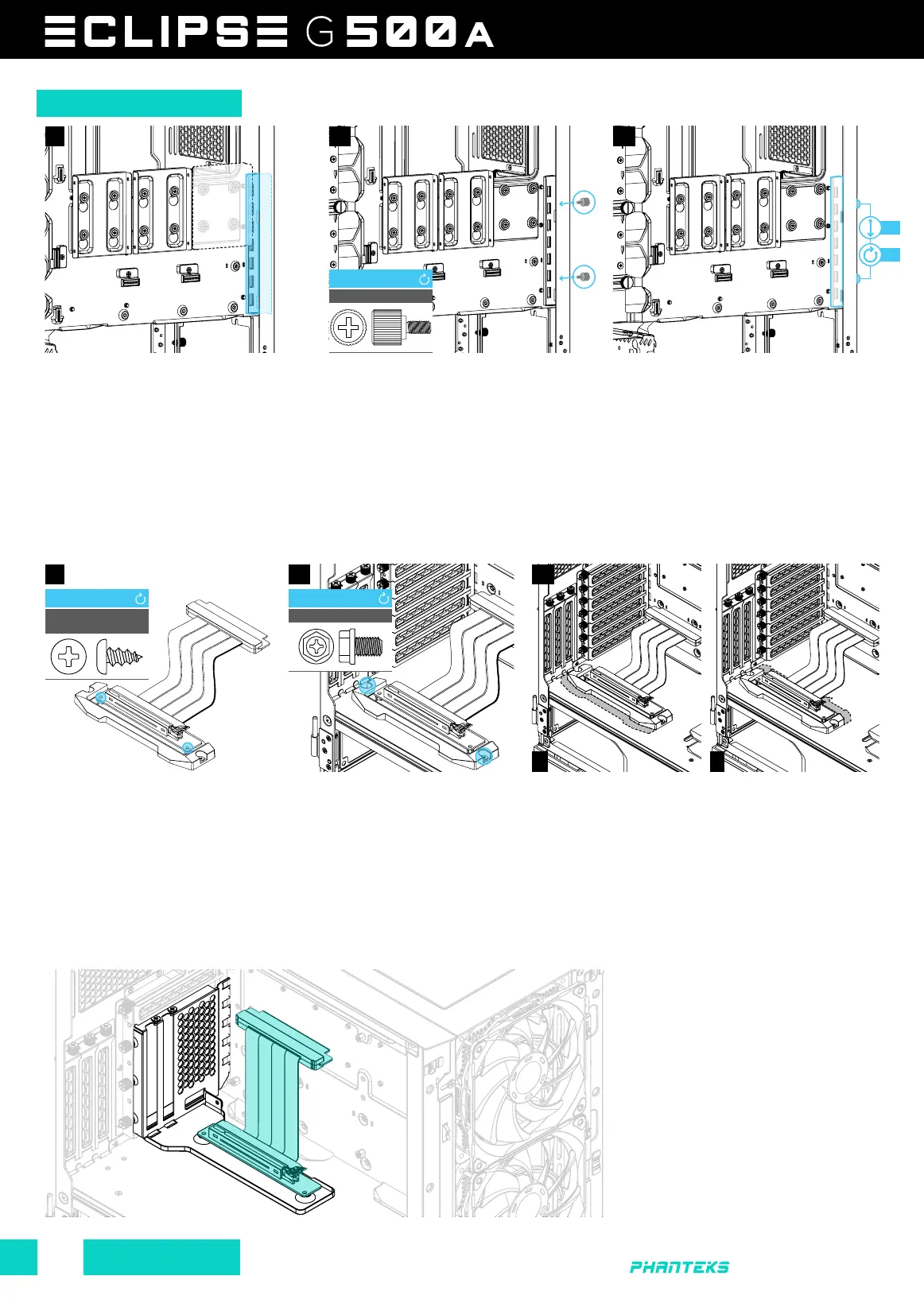 ECLIPSE G500A

PHANTEKS