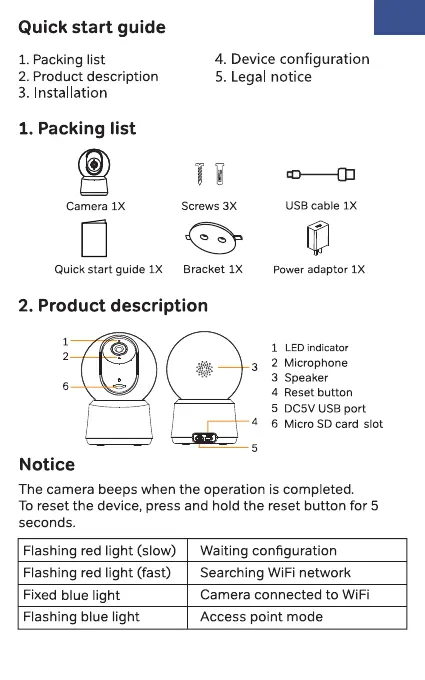 Quick start guide

1. Packing list
2. Product description
3. Installation

4. Device configuration
5. Legal notice

1. Packing list

Camera 1X
Screws 3X
USB cable 1X
Quick start guide 1X
Bracket 1X
Power adaptor 1X

2. Product description

1
2
6
3
4
5

1 LED indicator
2 Microphone
3 Speaker
4 Reset button
5 DC5V USB port
6 Micro SD card slot

Notice

The camera beeps when the operation is completed.
To reset the device, press and hold the reset button for 5 seconds.

| Flashing red light (slow) | Waiting configuration |
|---|---|
| Flashing red light (fast) | Searching WiFi network |
| Fixed blue light | Camera connected to WiFi |
| Flashing blue light | Access point mode |