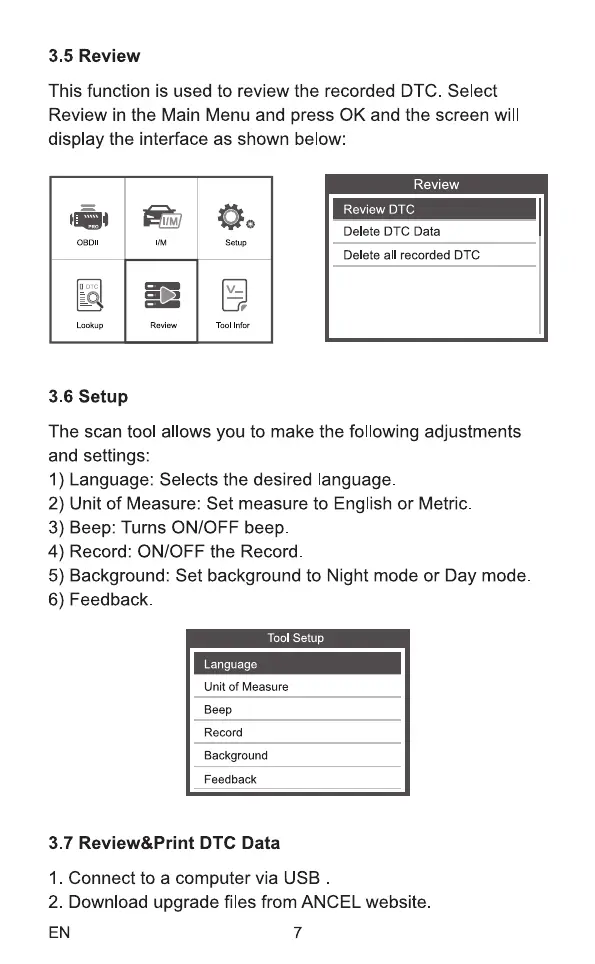 3.5 Review

This function is used to review the recorded DTC. Select Review in the Main Menu and press OK and the screen will display the interface as shown below:

PRO
OBDII
I/M
I/M
Setup
DTC
Lookup
Review
Tool Infor

Review
Review DTC
Delete DTC Data
Delete all recorded DTC

3.6 Setup

The scan tool allows you to make the following adjustments and settings:
1) Language: Selects the desired language.
2) Unit of Measure: Set measure to English or Metric.
3) Beep: Turns ON/OFF beep.
4) Record: ON/OFF the Record.
5) Background: Set background to Night mode or Day mode.
6) Feedback.

Tool Setup
Language
Unit of Measure
Beep
Record
Background
Feedback

3.7 Review&Print DTC Data

1. Connect to a computer via USB .
2. Download upgrade files from ANCEL website.

EN 7