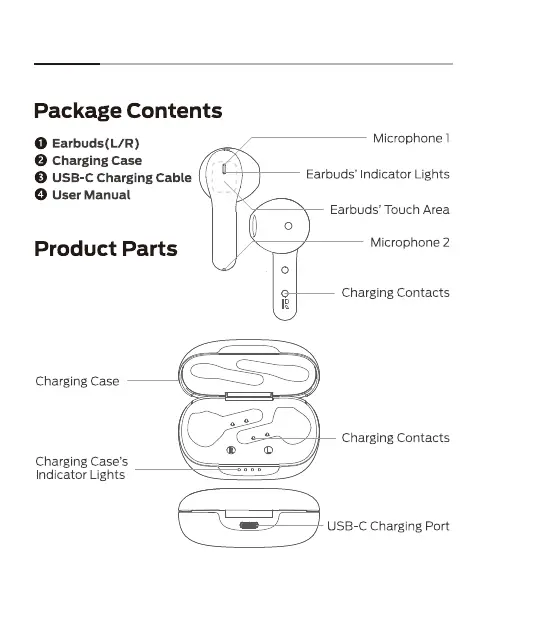 Package Contents

❶ Earbuds(L/R)
❷ Charging Case
❸ USB-C Charging Cable
❹ User Manual

Product Parts

Microphone 1
Earbuds' Indicator Lights
Earbuds' Touch Area
Microphone 2
Charging Contacts

Charging Case
Charging Contacts
Charging Case's Indicator Lights
USB-C Charging Port