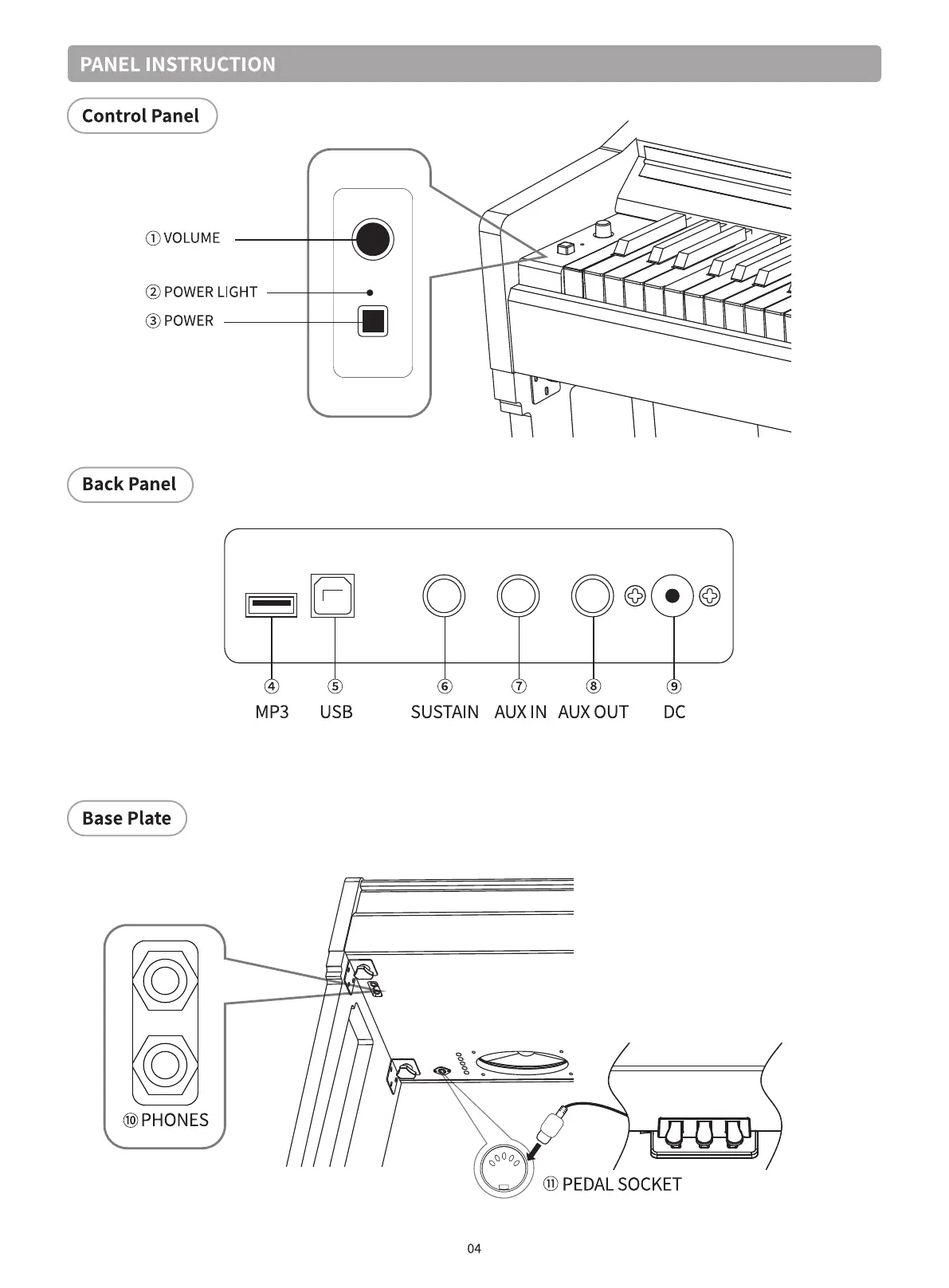 PANEL INSTRUCTION

Control Panel

① VOLUME

② POWER LIGHT

③ POWER

Back Panel

④ MP3

⑤ USB

⑥ SUSTAIN

⑦ AUX IN

⑧ AUX OUT

⑨ DC

Base Plate

⑩ PHONES

⑪ PEDAL SOCKET

04