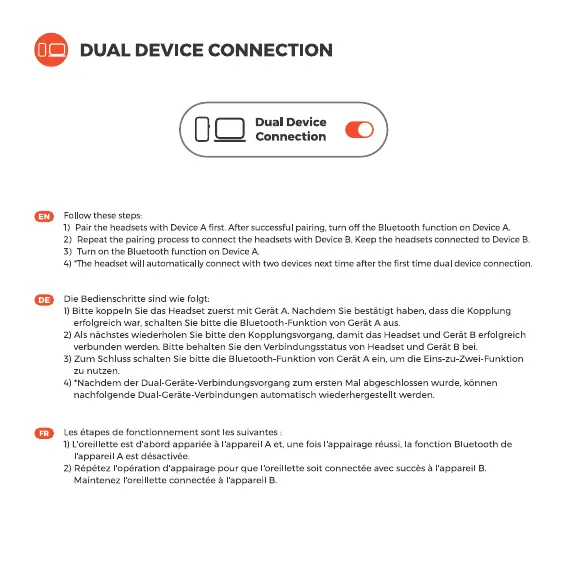 DUAL DEVICE CONNECTION

Dual Device Connection

EN Follow these steps:
1) Pair the headsets with Device A first. After successful pairing, turn off the Bluetooth function on Device A.
2) Repeat the pairing process to connect the headsets with Device B. Keep the headsets connected to Device B.
3) Turn on the Bluetooth function on Device A.
4) *The headset will automatically connect with two devices next time after the first time dual device connection.

DE Die Bedienschritte sind wie folgt:
1) Bitte koppeln Sie das Headset zuerst mit Gerät A. Nachdem Sie bestätigt haben, dass die Kopplung erfolgreich war, schalten Sie bitte die Bluetooth-Funktion von Gerät A aus.
2) Als nächstes wiederholen Sie bitte den Kopplungsvorgang, damit das Headset und Gerät B erfolgreich verbunden werden. Bitte behalten Sie den Verbindungsstatus von Headset und Gerät B bei.
3) Zum Schluss schalten Sie bitte die Bluetooth-Funktion von Gerät A ein, um die Eins-zu-Zwei-Funktion zu nutzen.
4) *Nachdem der Dual-Geräte-Verbindungsvorgang zum ersten Mal abgeschlossen wurde, können nachfolgende Dual-Geräte-Verbindungen automatisch wiederhergestellt werden.

FR Les étapes de fonctionnement sont les suivantes :
1) L'oreillette est d'abord appariée à l'appareil A et, une fois l'appairage réussi, la fonction Bluetooth de l'appareil A est désactivée.
2) Répétez l'opération d'appairage pour que l'oreillette soit connectée avec succès à l'appareil B. Maintenez l'oreillette connectée à l'appareil B.