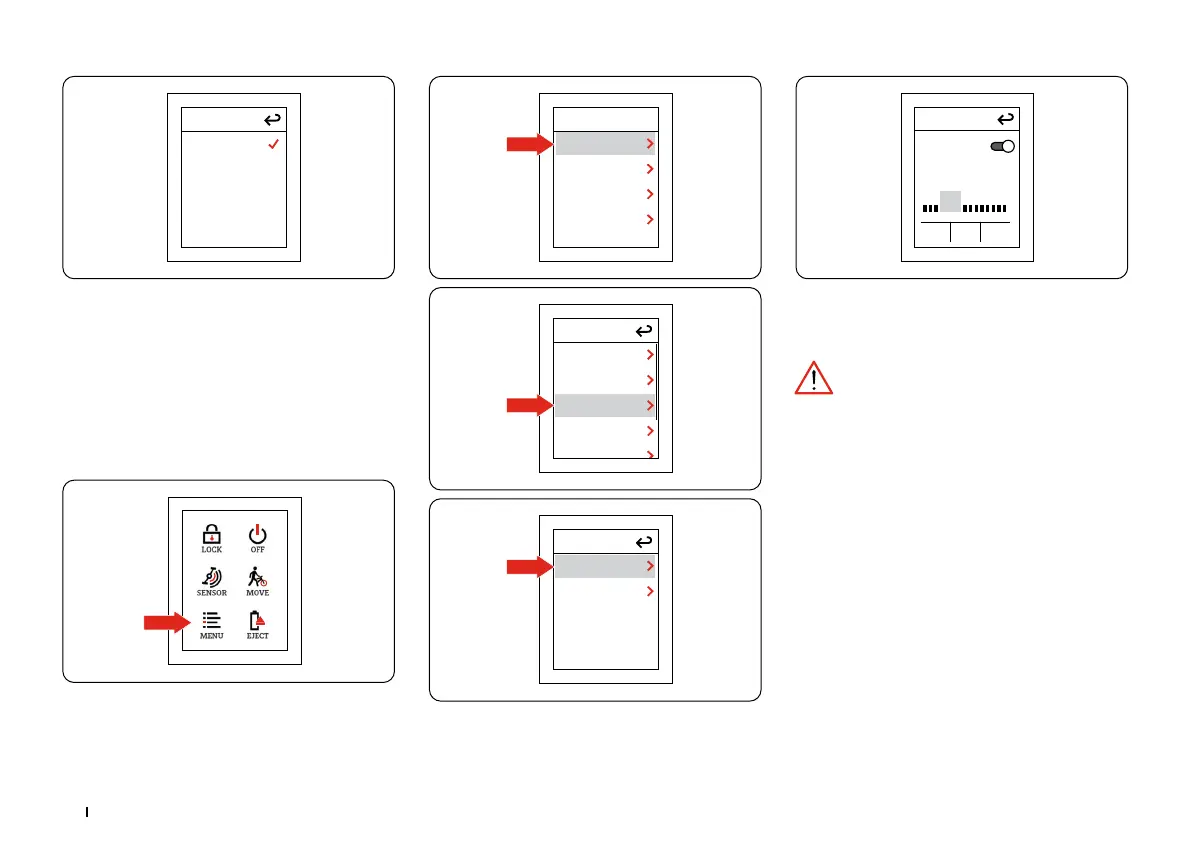 LOCK
OFF
SENSOR
MOVE
MENU
EJECT