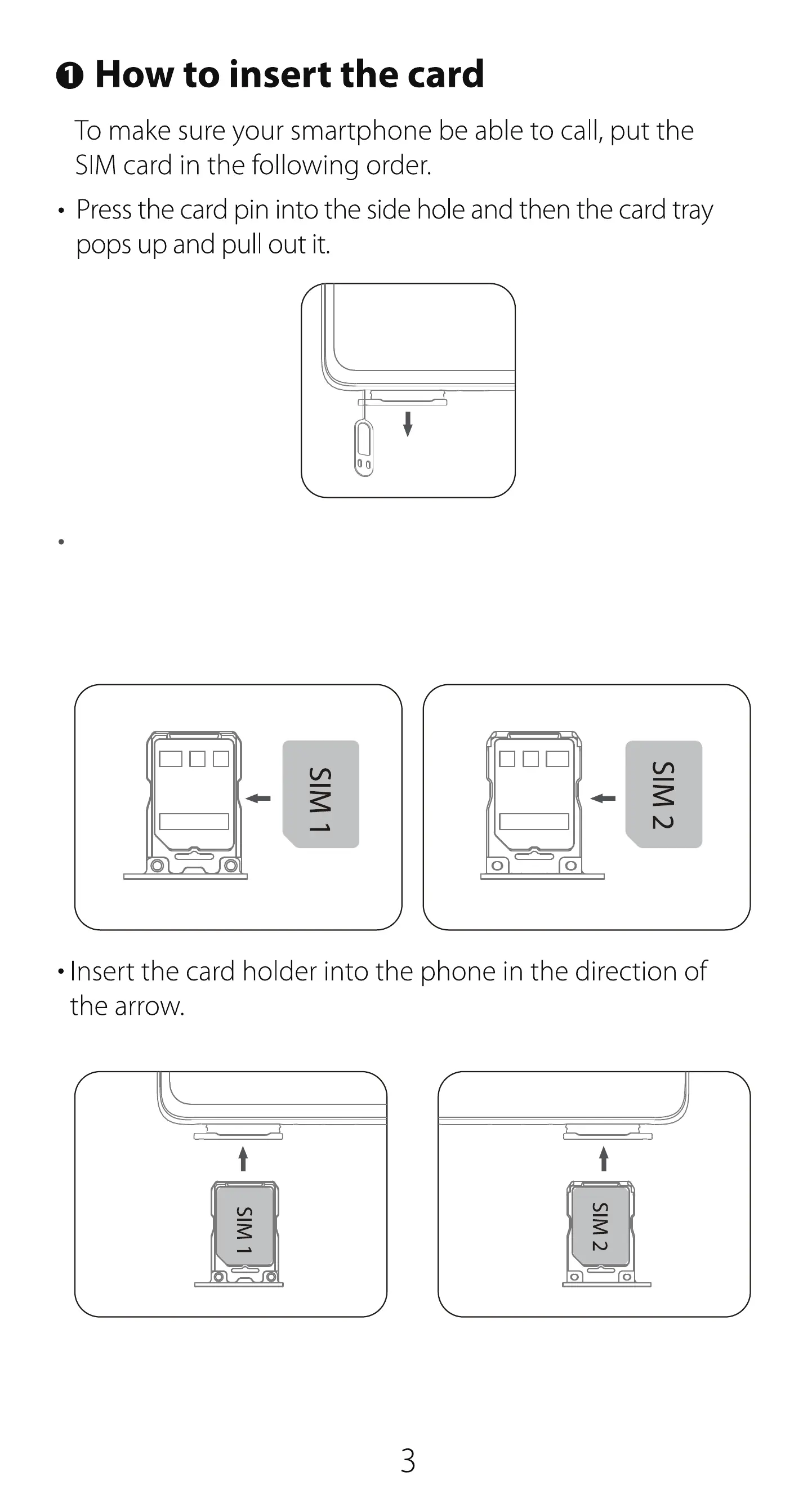 ❶ How to insert the card

To make sure your smartphone be able to call, put the SIM card in the following order.

• Press the card pin into the side hole and then the card tray pops up and pull out it.

•

SIM 1

SIM 2

• Insert the card holder into the phone in the direction of the arrow.

SIM 1

SIM 2

3