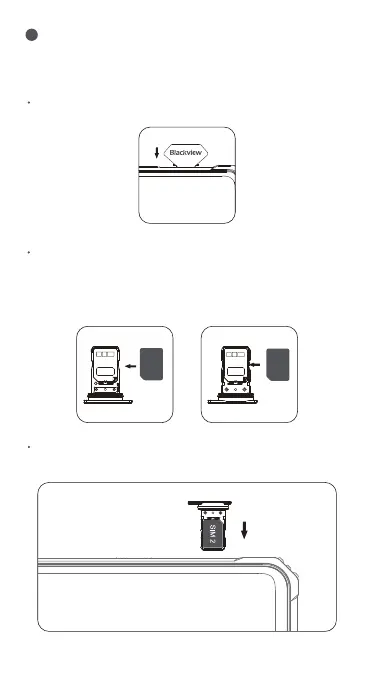 Blackview

SIM 2