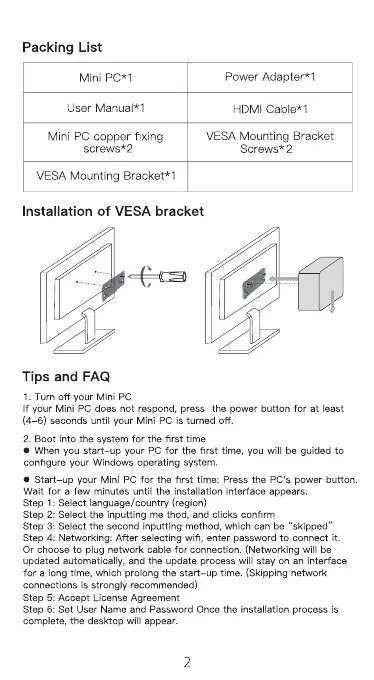 Packing List

| Mini PC*1 | Power Adapter*1 |
|---|---|
| User Manual*1 | HDMI Cable*1 |
| Mini PC copper fixing screws*2 | VESA Mounting Bracket Screws*2 |
| VESA Mounting Bracket*1 | |

Installation of VESA bracket

Tips and FAQ

1. Turn off your Mini PC
If your Mini PC does not respond, press the power button for at least (4-6) seconds until your Mini PC is turned off.

2. Boot into the system for the first time
● When you start-up your PC for the first time, you will be guided to configure your Windows operating system.

● Start-up your Mini PC for the first time: Press the PC's power button. Wait for a few minutes until the installation interface appears.
Step 1: Select language/country (region)
Step 2: Select the inputting me thod, and clicks confirm
Step 3: Select the second inputting method, which can be "skipped"
Step 4: Networking: After selecting wifi, enter password to connect it. Or choose to plug network cable for connection. (Networking will be updated automatically, and the update process will stay on an interface for a long time, which prolong the start-up time. (Skipping network connections is strongly recommended)
Step 5: Accept License Agreement
Step 6: Set User Name and Password Once the installation process is complete, the desktop will appear.

2