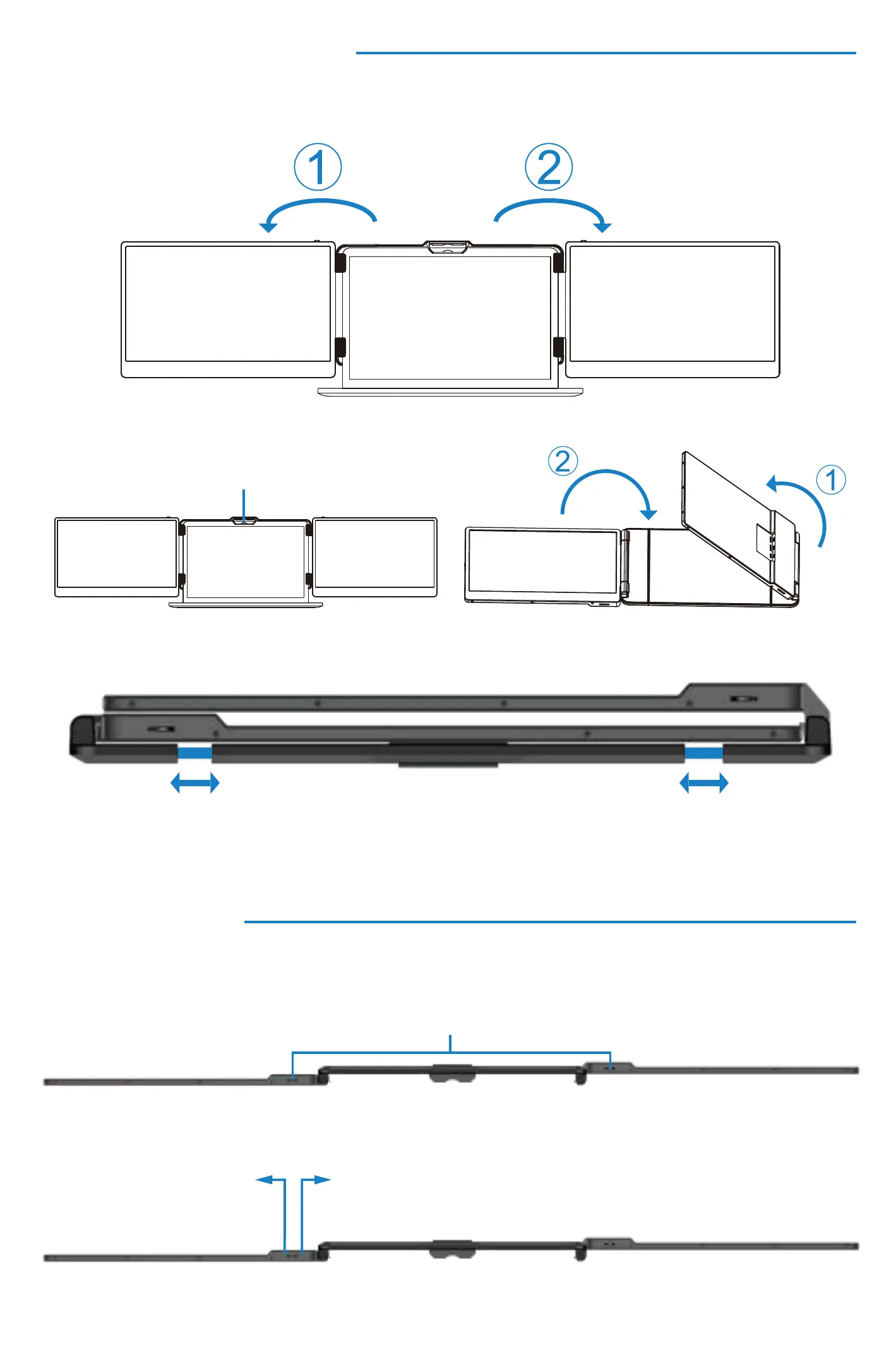 1 2

2 1