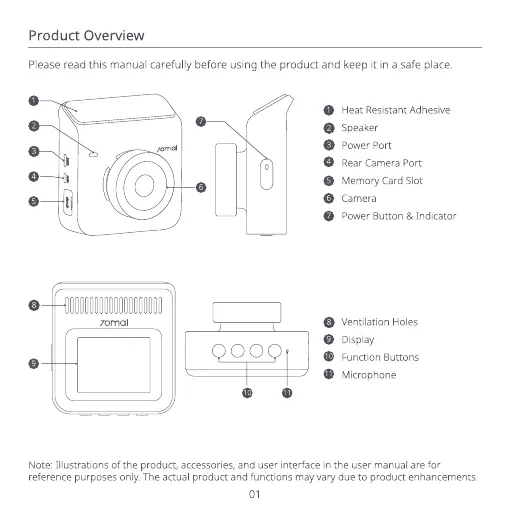 Product Overview

Please read this manual carefully before using the product and keep it in a safe place.

1
2
3
4
5
70mai
6
7

1 Heat Resistant Adhesive
2 Speaker
3 Power Port
4 Rear Camera Port
5 Memory Card Slot
6 Camera
7 Power Button & Indicator

8
70mai
9
10
11

8 Ventilation Holes
9 Display
10 Function Buttons
11 Microphone

Note: Illustrations of the product, accessories, and user interface in the user manual are for reference purposes only. The actual product and functions may vary due to product enhancements.

01