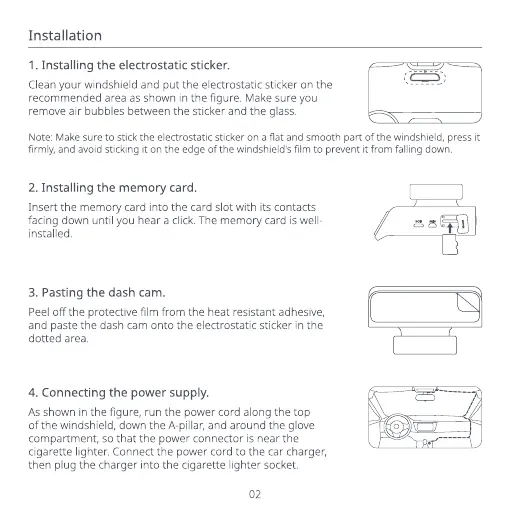 Installation

1. Installing the electrostatic sticker.

Clean your windshield and put the electrostatic sticker on the recommended area as shown in the figure. Make sure you remove air bubbles between the sticker and the glass.

Note: Make sure to stick the electrostatic sticker on a flat and smooth part of the windshield, press it firmly, and avoid sticking it on the edge of the windshield's film to prevent it from falling down.

2. Installing the memory card.

Insert the memory card into the card slot with its contacts facing down until you hear a click. The memory card is well-installed.

3. Pasting the dash cam.

Peel off the protective film from the heat resistant adhesive, and paste the dash cam onto the electrostatic sticker in the dotted area.

4. Connecting the power supply.

As shown in the figure, run the power cord along the top of the windshield, down the A-pillar, and around the glove compartment, so that the power connector is near the cigarette lighter. Connect the power cord to the car charger, then plug the charger into the cigarette lighter socket.

02