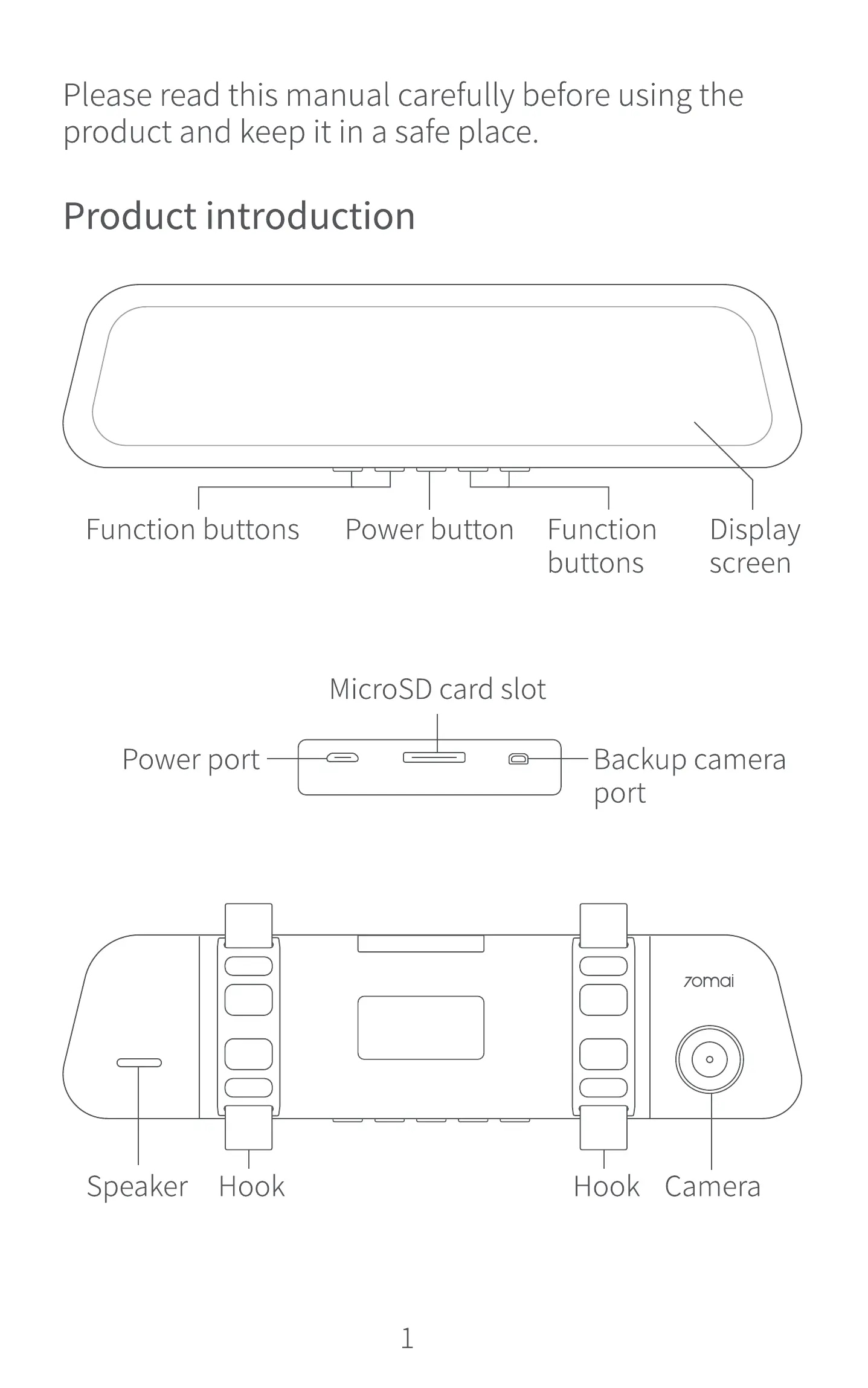 Please read this manual carefully before using the product and keep it in a safe place.

Product introduction

Function buttons

Power button

Function buttons

Display screen

MicroSD card slot

Power port

Backup camera port

70mai

Speaker

Hook

Hook

Camera

1