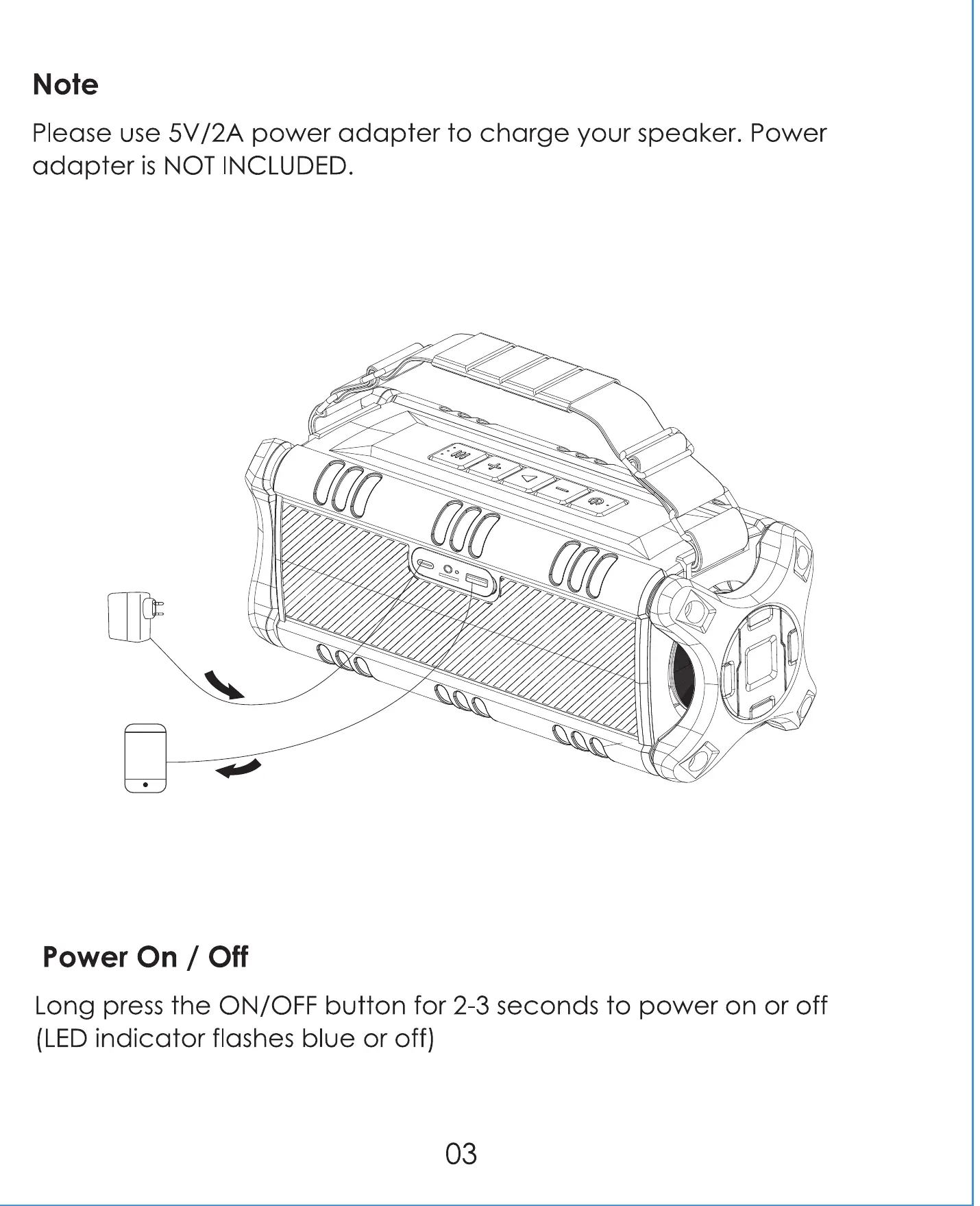 Note

Please use 5V/2A power adapter to charge your speaker. Power adapter is NOT INCLUDED.

Power On / Off

Long press the ON/OFF button for 2-3 seconds to power on or off (LED indicator flashes blue or off)

03