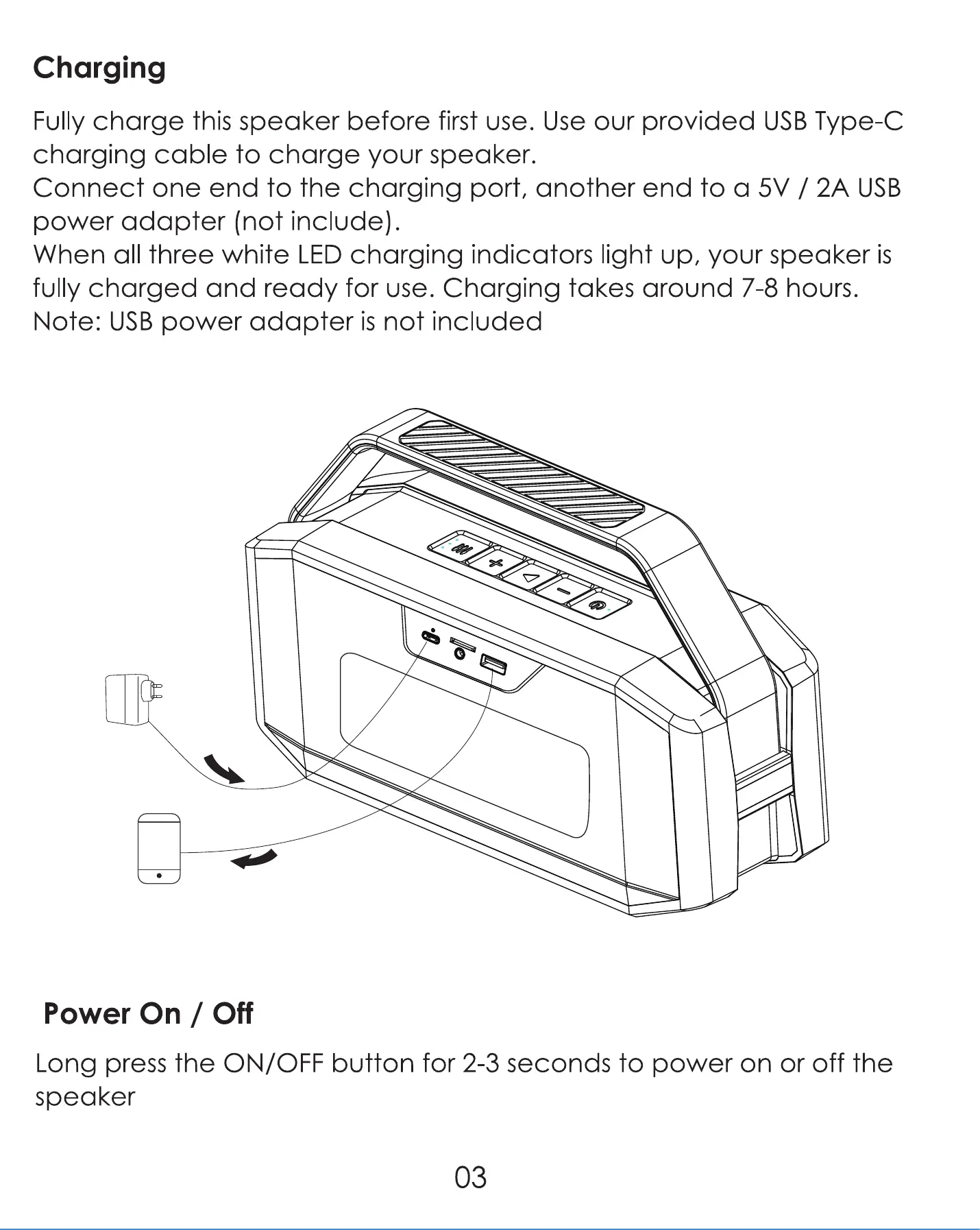 Charging

Fully charge this speaker before first use. Use our provided USB Type-C charging cable to charge your speaker.
Connect one end to the charging port, another end to a 5V / 2A USB power adapter (not include).
When all three white LED charging indicators light up, your speaker is fully charged and ready for use. Charging takes around 7-8 hours.
Note: USB power adapter is not included

Power On / Off

Long press the ON/OFF button for 2-3 seconds to power on or off the speaker

03