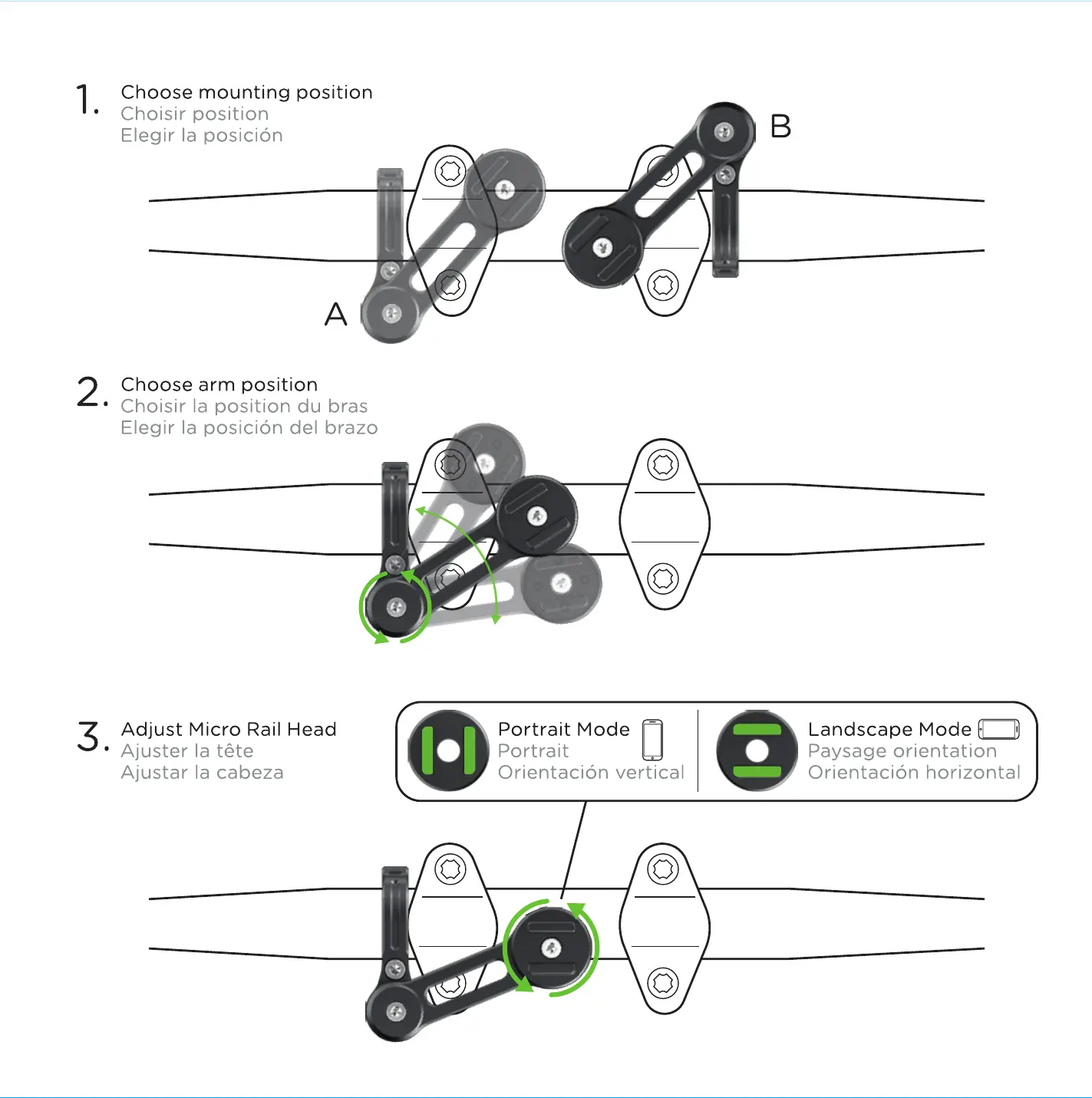 1. Choose mounting position
Choisir position
Elegir la posición

B

A

2. Choose arm position
Choisir la position du bras
Elegir la posición del brazo

3. Adjust Micro Rail Head
Ajuster la tête
Ajustar la cabeza

Portrait Mode
Portrait
Orientación vertical

Landscape Mode
Paysage orientation
Orientación horizontal