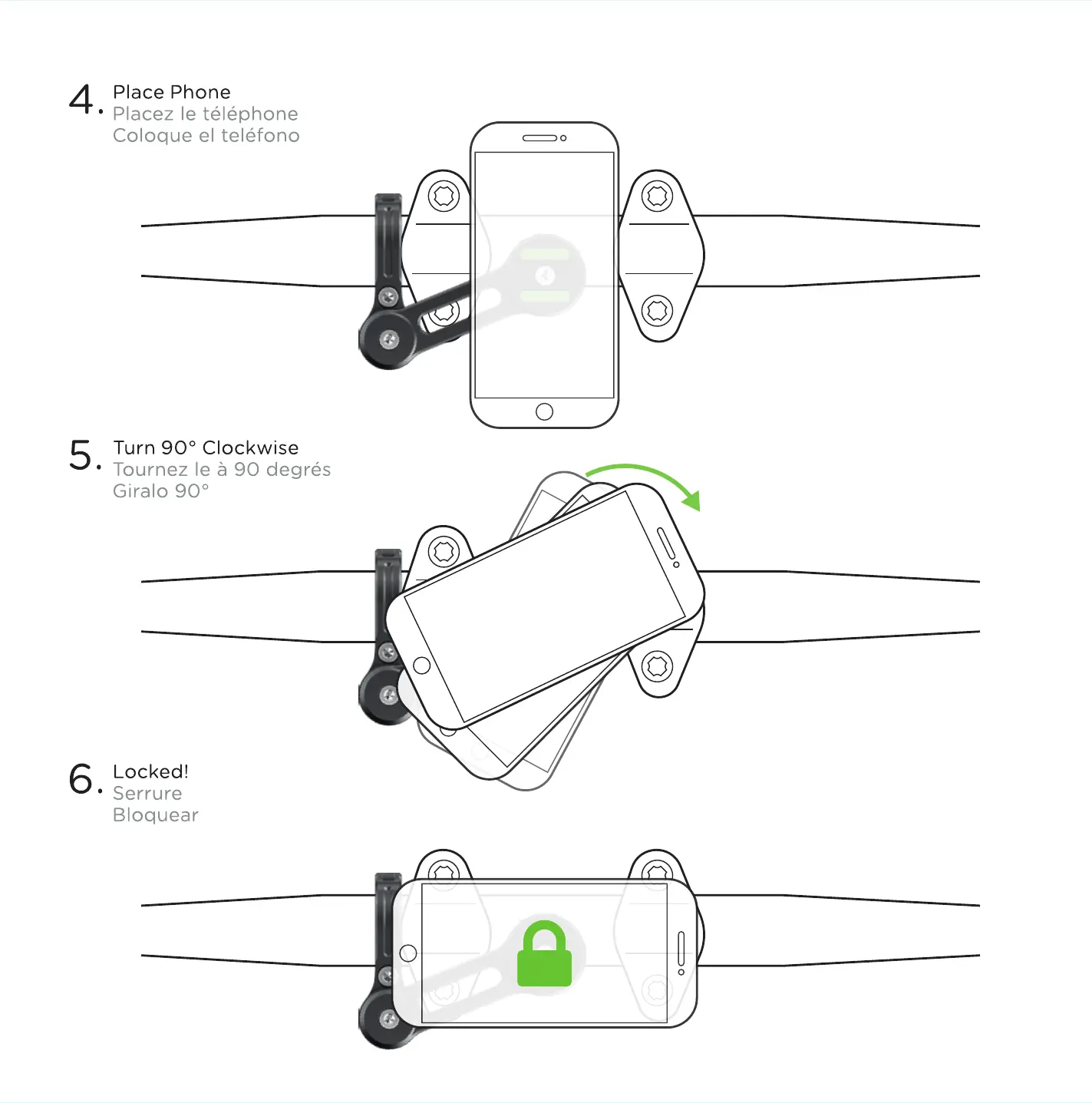 4. Place Phone
Placez le téléphone
Coloque el teléfono

5. Turn 90° Clockwise
Tournez le à 90 degrés
Giralo 90°

6. Locked!
Serrure
Bloquear