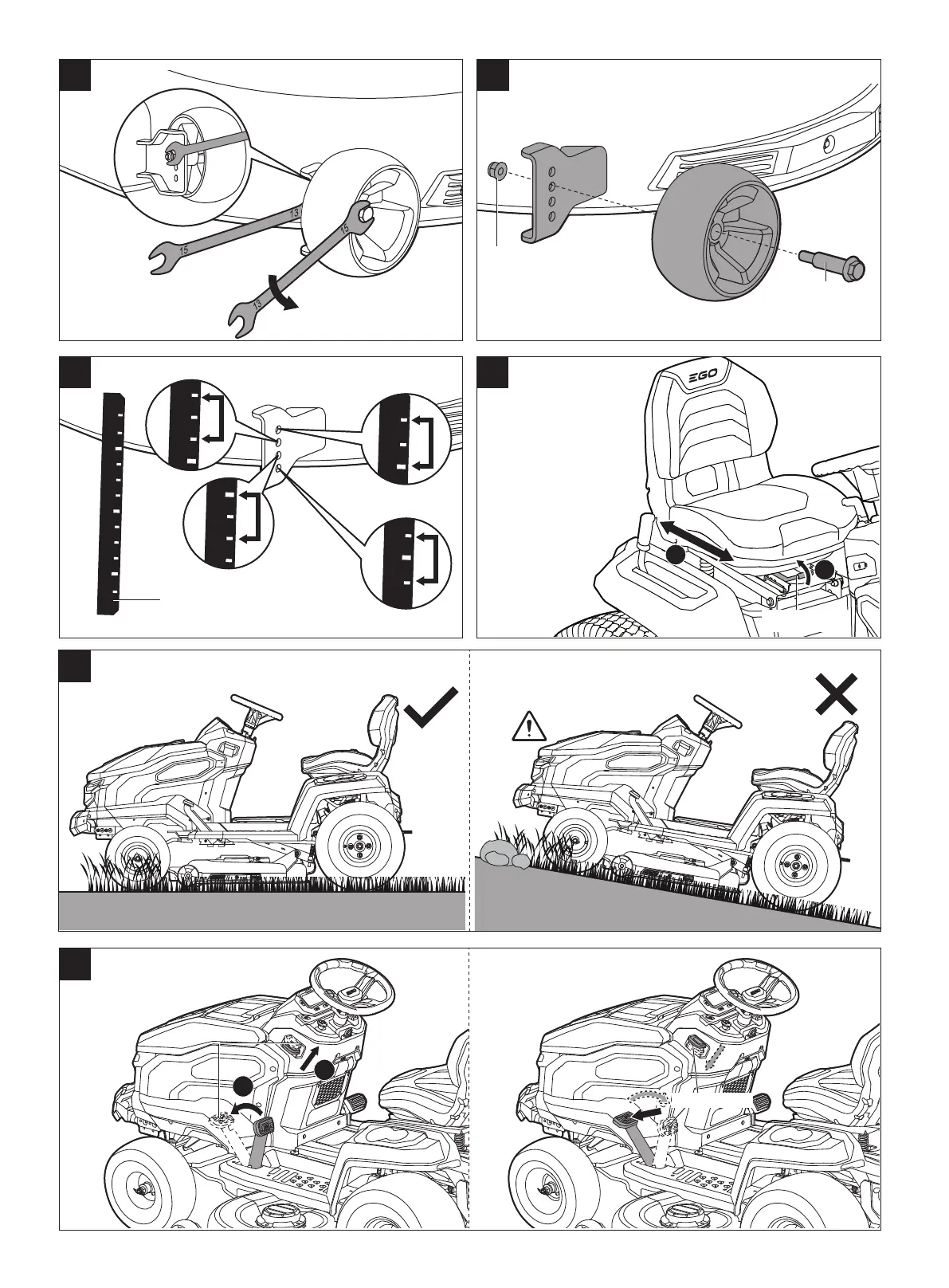 13
15
15
13

EGO