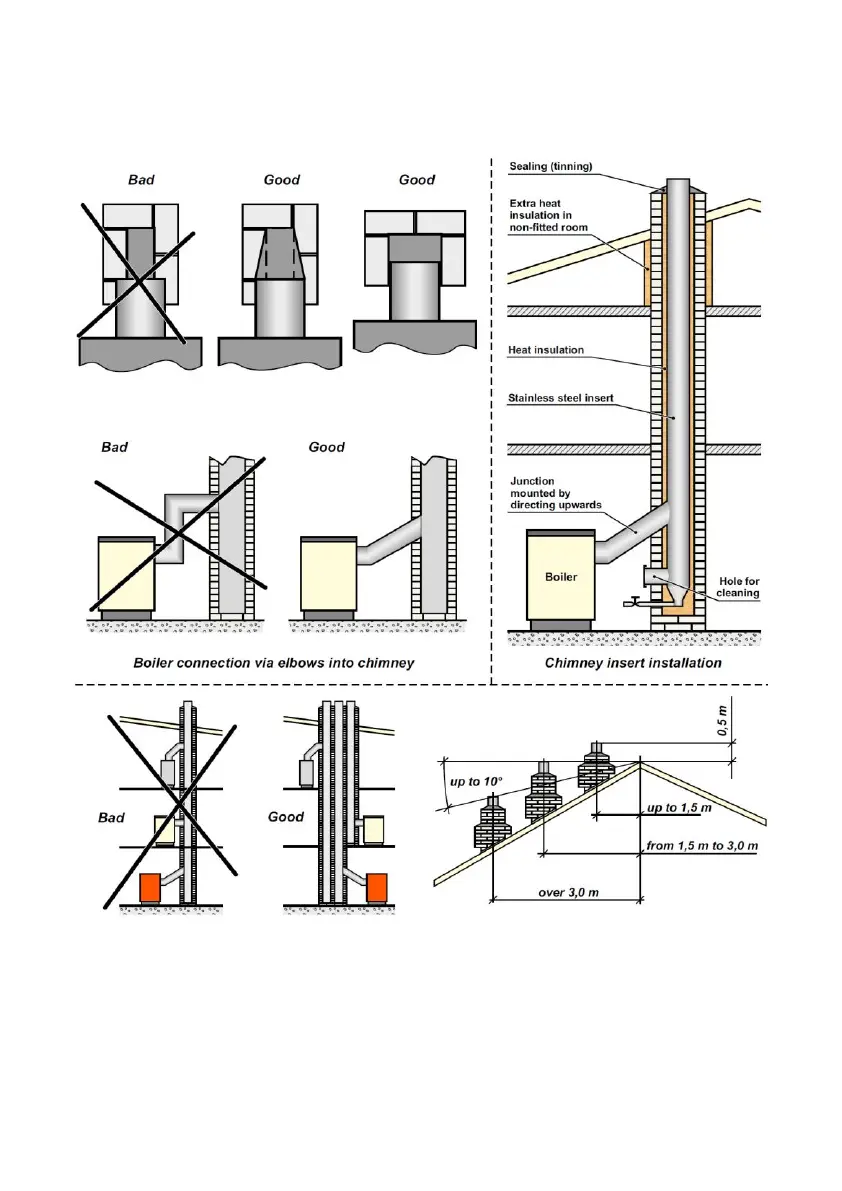 Bad
Good
Good

Bad
Good

Boiler connection via elbows into chimney

Sealing (tinning)
Extra heat insulation in non-fitted room
Heat insulation
Stainless steel insert
Junction mounted by directing upwards
Boiler
Hole for cleaning

Chimney insert installation

Bad
Good

0,5 m
up to 10°
up to 1,5 m
from 1,5 m to 3,0 m
over 3,0 m