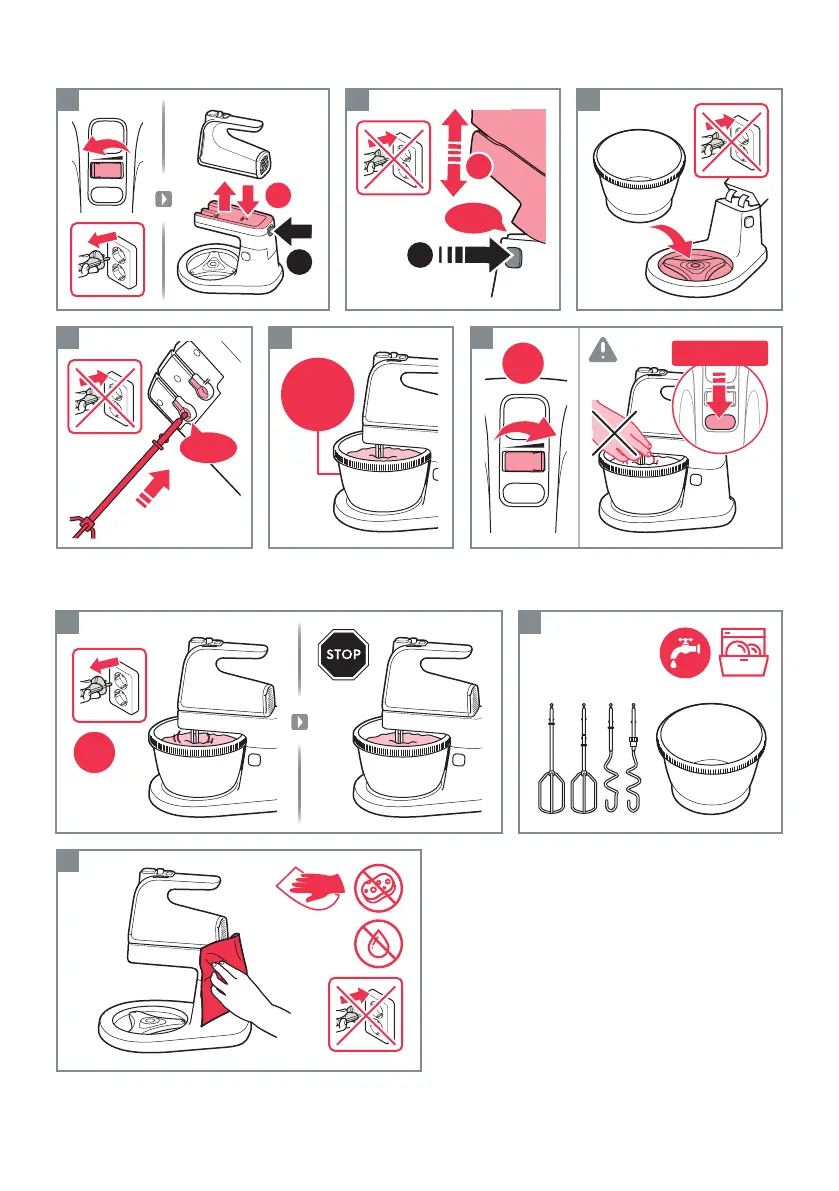 STOP