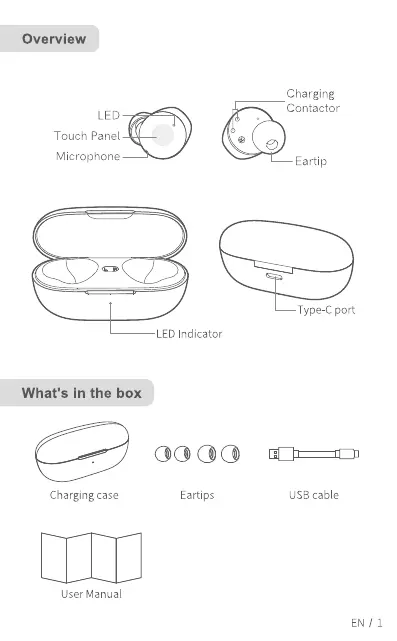 Overview

LED
Touch Panel
Microphone

Charging Contactor
Eartip

Type-C port
LED Indicator

What's in the box

Charging case
Eartips
USB cable
User Manual

EN / 1