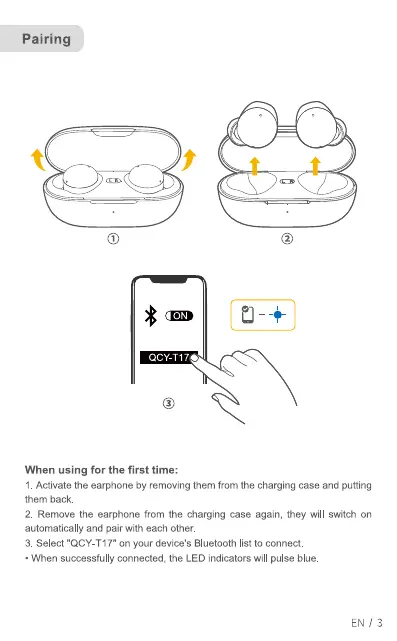 Pairing

①

②

ON

QCY-T17

③

When using for the first time:

1. Activate the earphone by removing them from the charging case and putting them back.

2. Remove the earphone from the charging case again, they will switch on automatically and pair with each other.

3. Select "QCY-T17" on your device's Bluetooth list to connect.

• When successfully connected, the LED indicators will pulse blue.

EN / 3