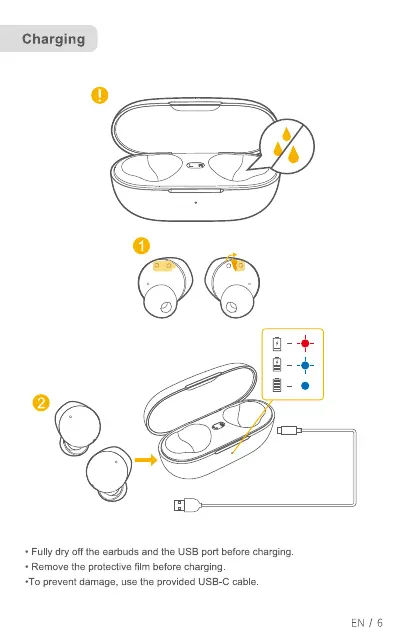 Charging

!

1

2

• Fully dry off the earbuds and the USB port before charging.
• Remove the protective film before charging.
•To prevent damage, use the provided USB-C cable.

EN / 6