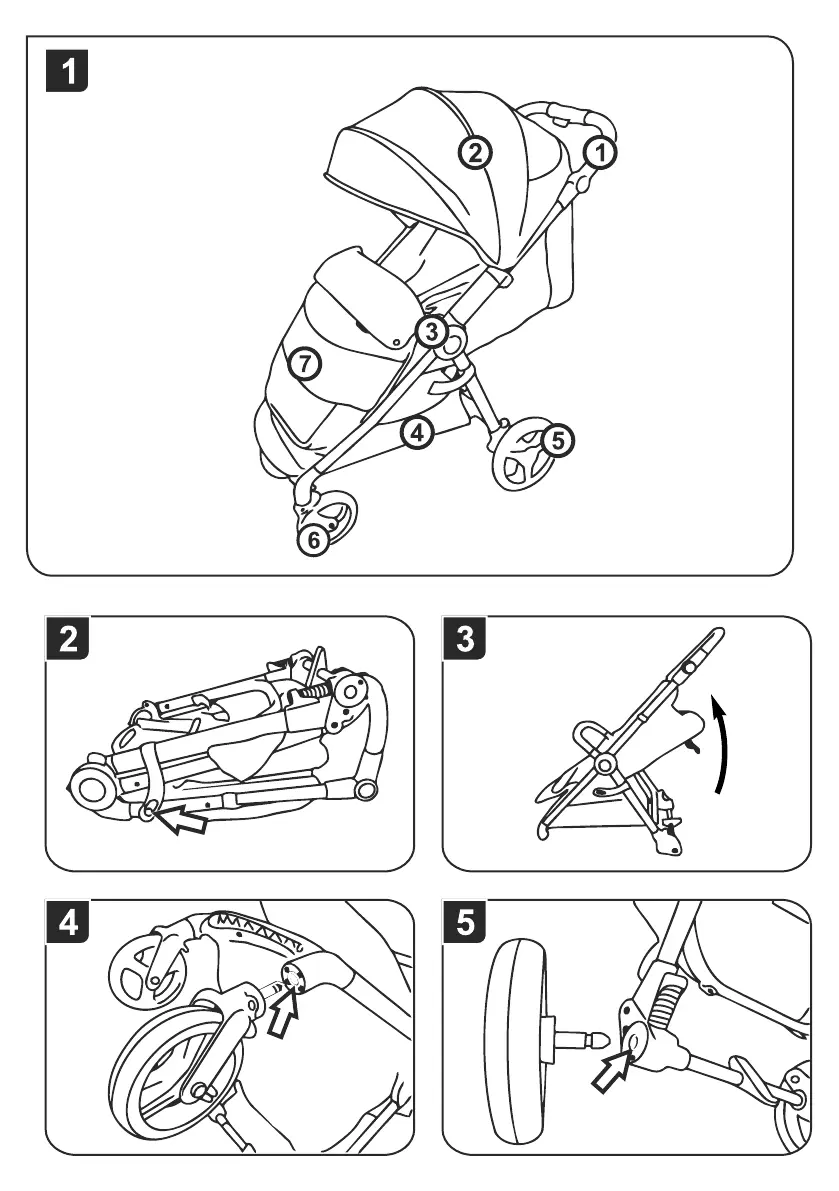 1
2
1
3
7
4
5
6
2
3
4
5