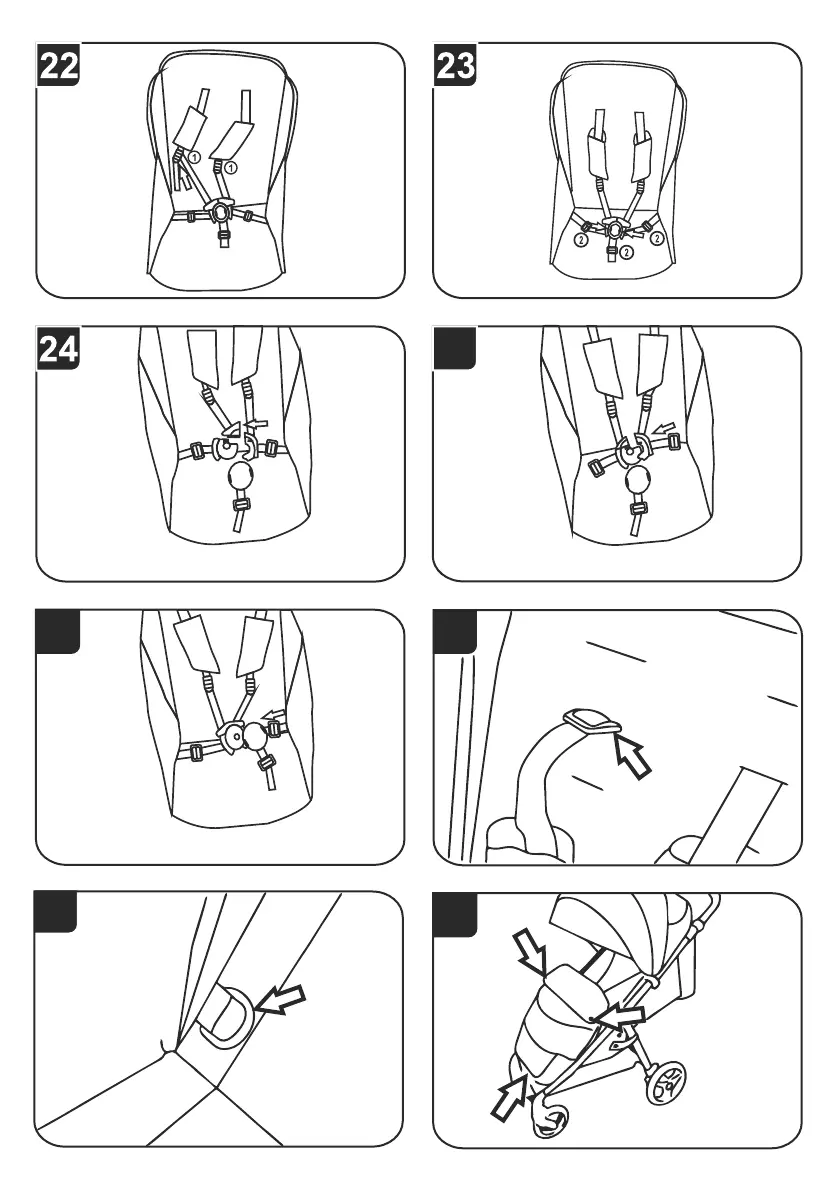 22

①

①

23

②

②

②

24