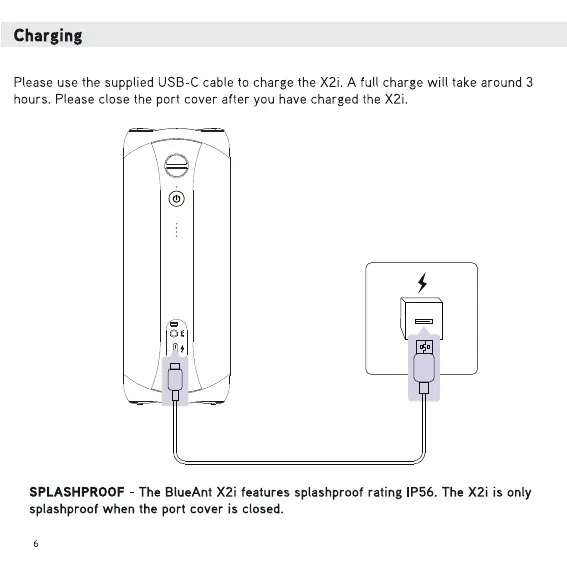 Charging

Please use the supplied USB-C cable to charge the X2i. A full charge will take around 3 hours. Please close the port cover after you have charged the X2i.

SPLASHPROOF - The BlueAnt X2i features splashproof rating IP56. The X2i is only splashproof when the port cover is closed.

6