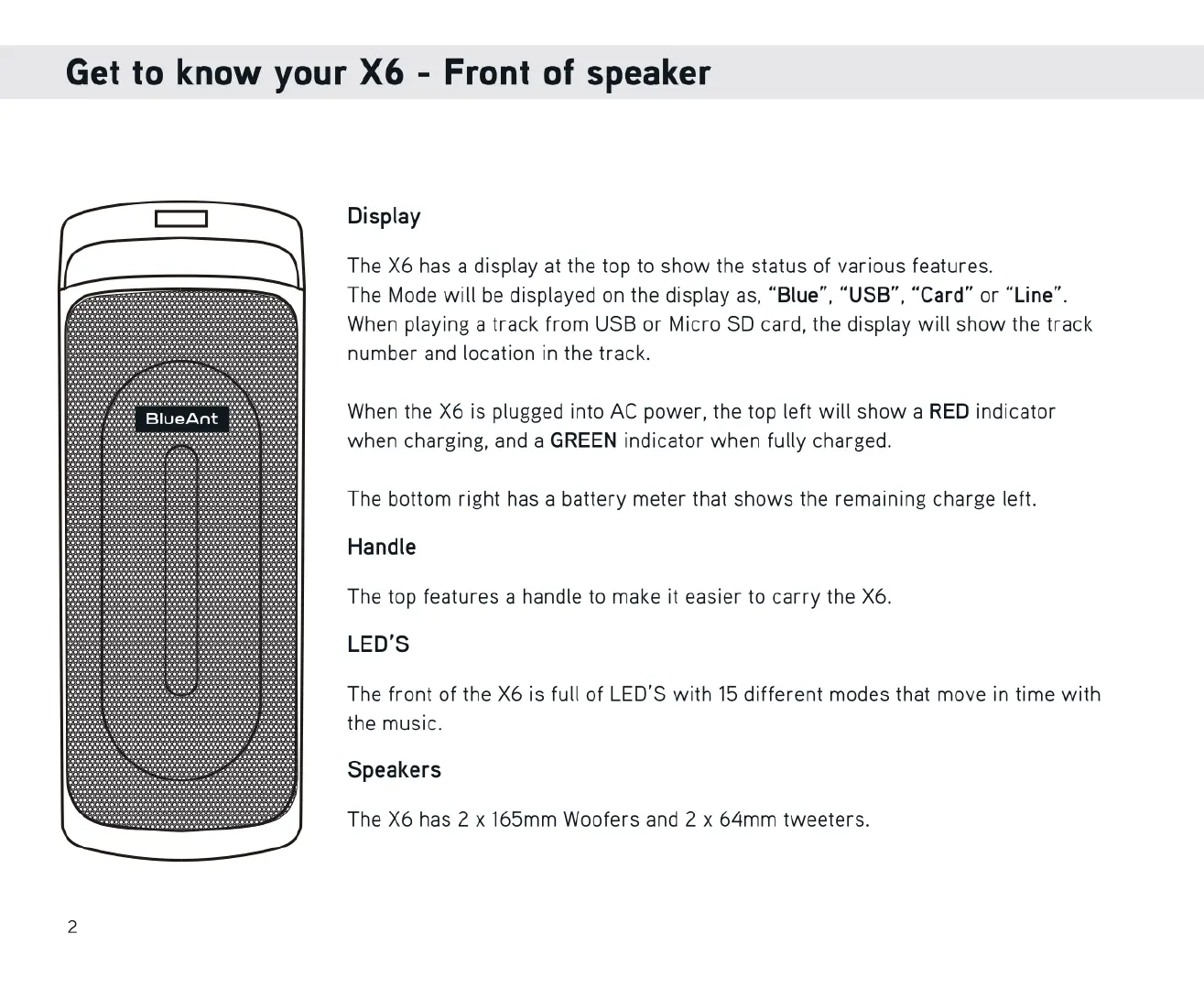 Get to know your X6 - Front of speaker

BlueAnt

Display

The X6 has a display at the top to show the status of various features. The Mode will be displayed on the display as, "Blue", "USB", "Card" or "Line". When playing a track from USB or Micro SD card, the display will show the track number and location in the track.

When the X6 is plugged into AC power, the top left will show a RED indicator when charging, and a GREEN indicator when fully charged.

The bottom right has a battery meter that shows the remaining charge left.

Handle

The top features a handle to make it easier to carry the X6.

LED'S

The front of the X6 is full of LED'S with 15 different modes that move in time with the music.

Speakers

The X6 has 2 x 165mm Woofers and 2 x 64mm tweeters.

2