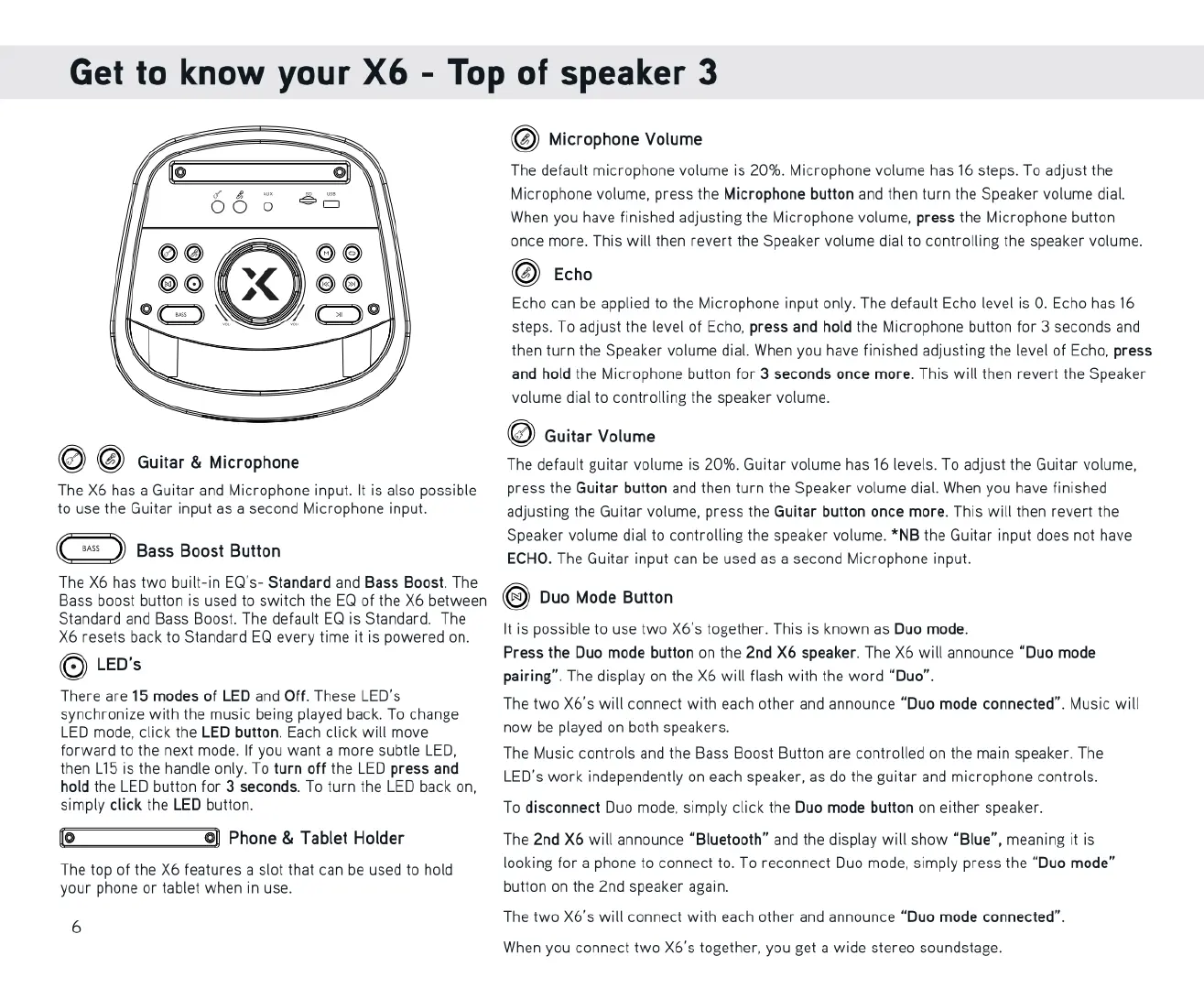 Get to know your X6 - Top of speaker 3

AUX USB

BASS

VOL VOL

Guitar & Microphone

The X6 has a Guitar and Microphone input. It is also possible to use the Guitar input as a second Microphone input.

BASS Bass Boost Button

The X6 has two built-in EQ's- Standard and Bass Boost. The Bass boost button is used to switch the EQ of the X6 between Standard and Bass Boost. The default EQ is Standard. The X6 resets back to Standard EQ every time it is powered on.

LED's

There are 15 modes of LED and Off. These LED's synchronize with the music being played back. To change LED mode, click the LED button. Each click will move forward to the next mode. If you want a more subtle LED, then L15 is the handle only. To turn off the LED press and hold the LED button for 3 seconds. To turn the LED back on, simply click the LED button.

Phone & Tablet Holder

The top of the X6 features a slot that can be used to hold your phone or tablet when in use.

6

Microphone Volume

The default microphone volume is 20%. Microphone volume has 16 steps. To adjust the Microphone volume, press the Microphone button and then turn the Speaker volume dial. When you have finished adjusting the Microphone volume, press the Microphone button once more. This will then revert the Speaker volume dial to controlling the speaker volume.

Echo

Echo can be applied to the Microphone input only. The default Echo level is 0. Echo has 16 steps. To adjust the level of Echo, press and hold the Microphone button for 3 seconds and then turn the Speaker volume dial. When you have finished adjusting the level of Echo, press and hold the Microphone button for 3 seconds once more. This will then revert the Speaker volume dial to controlling the speaker volume.

Guitar Volume

The default guitar volume is 20%. Guitar volume has 16 levels. To adjust the Guitar volume, press the Guitar button and then turn the Speaker volume dial. When you have finished adjusting the Guitar volume, press the Guitar button once more. This will then revert the Speaker volume dial to controlling the speaker volume. *NB the Guitar input does not have ECHO. The Guitar input can be used as a second Microphone input.

Duo Mode Button

It is possible to use two X6's together. This is known as Duo mode.
Press the Duo mode button on the 2nd X6 speaker. The X6 will announce "Duo mode pairing". The display on the X6 will flash with the word "Duo".

The two X6's will connect with each other and announce "Duo mode connected". Music will now be played on both speakers.

The Music controls and the Bass Boost Button are controlled on the main speaker. The LED's work independently on each speaker, as do the guitar and microphone controls.

To disconnect Duo mode, simply click the Duo mode button on either speaker.

The 2nd X6 will announce "Bluetooth" and the display will show "Blue", meaning it is looking for a phone to connect to. To reconnect Duo mode, simply press the "Duo mode" button on the 2nd speaker again.

The two X6's will connect with each other and announce "Duo mode connected".

When you connect two X6's together, you get a wide stereo soundstage.