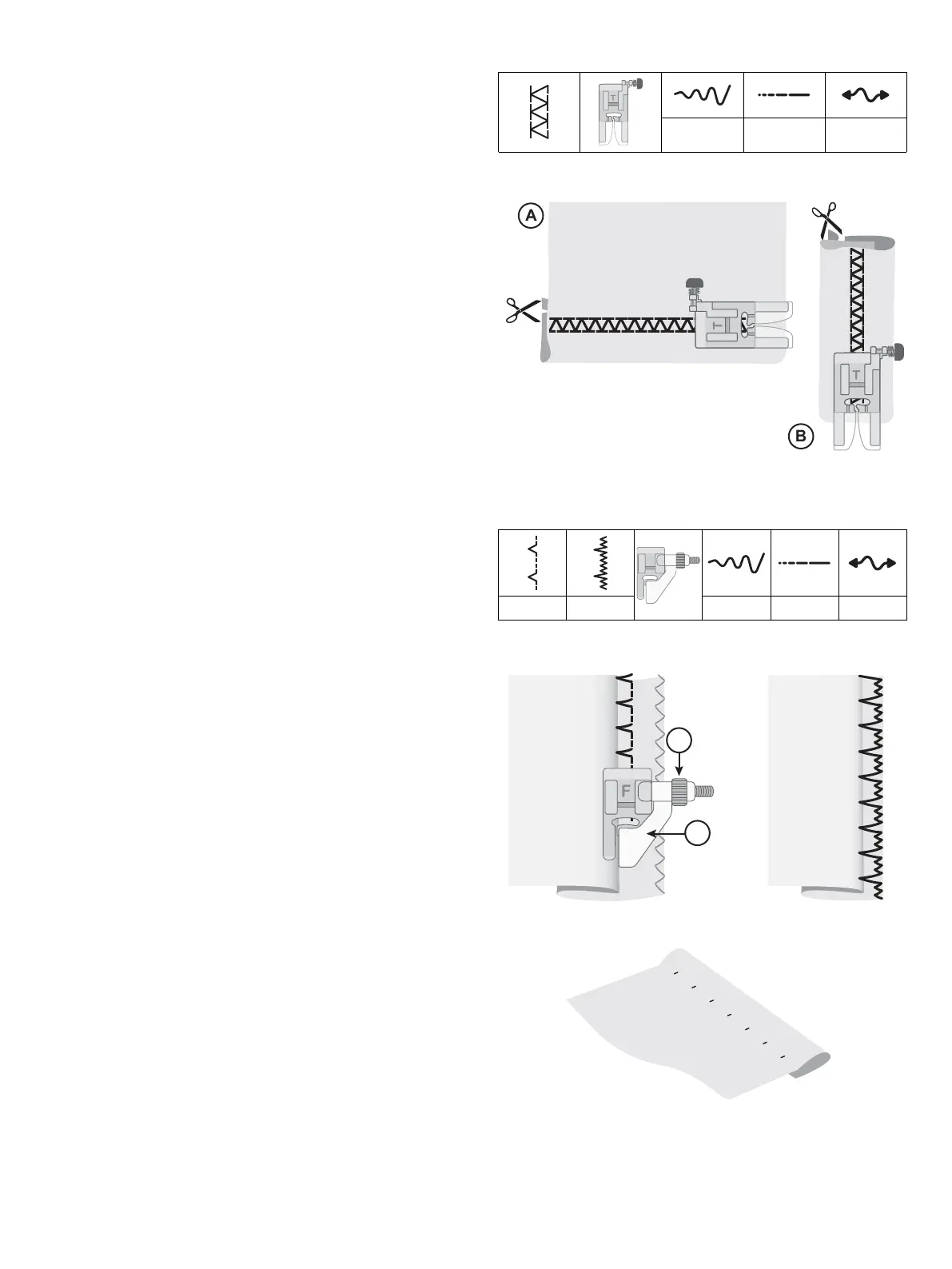 T

A

T

T

B

F