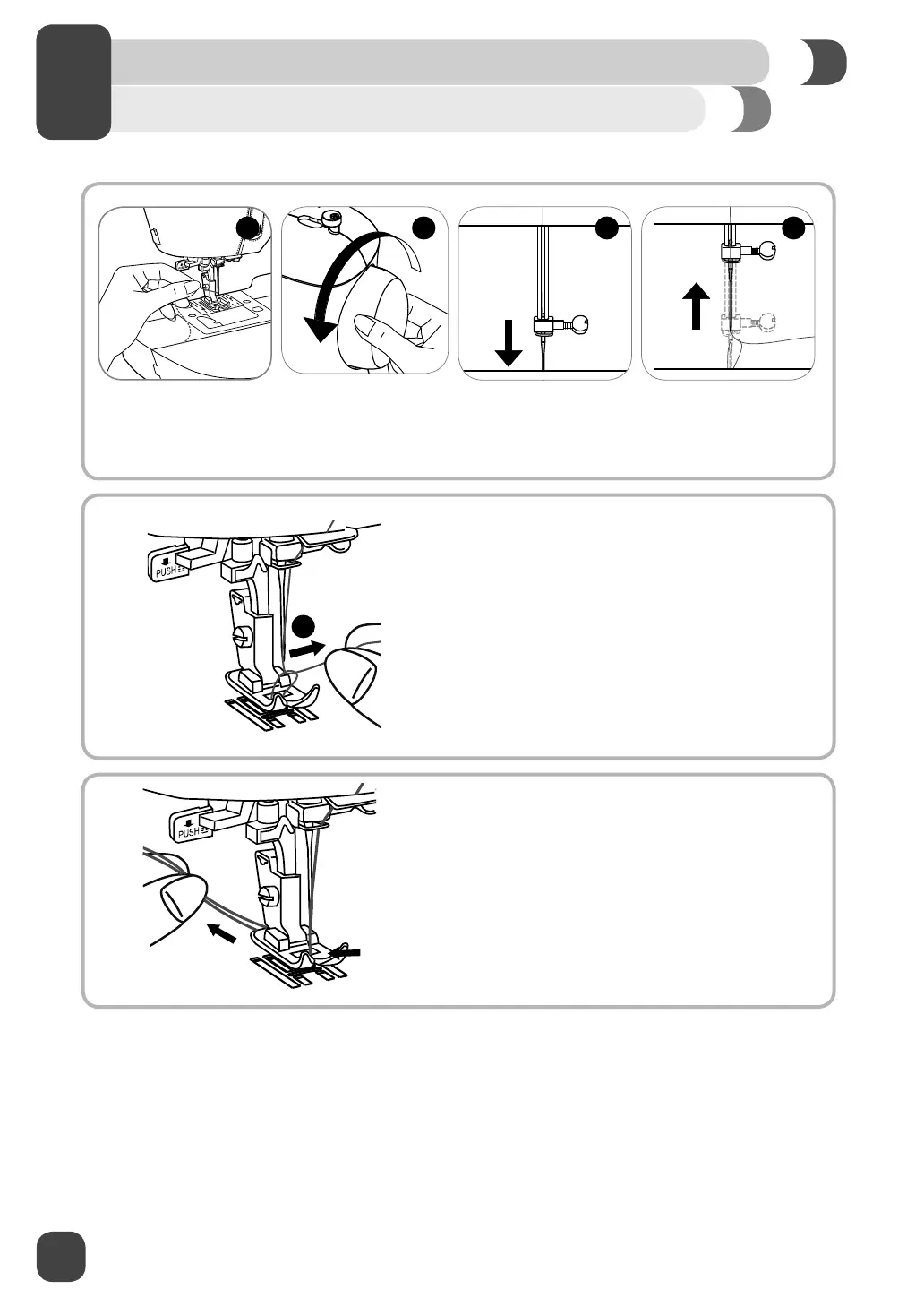 PUSH

PUSH