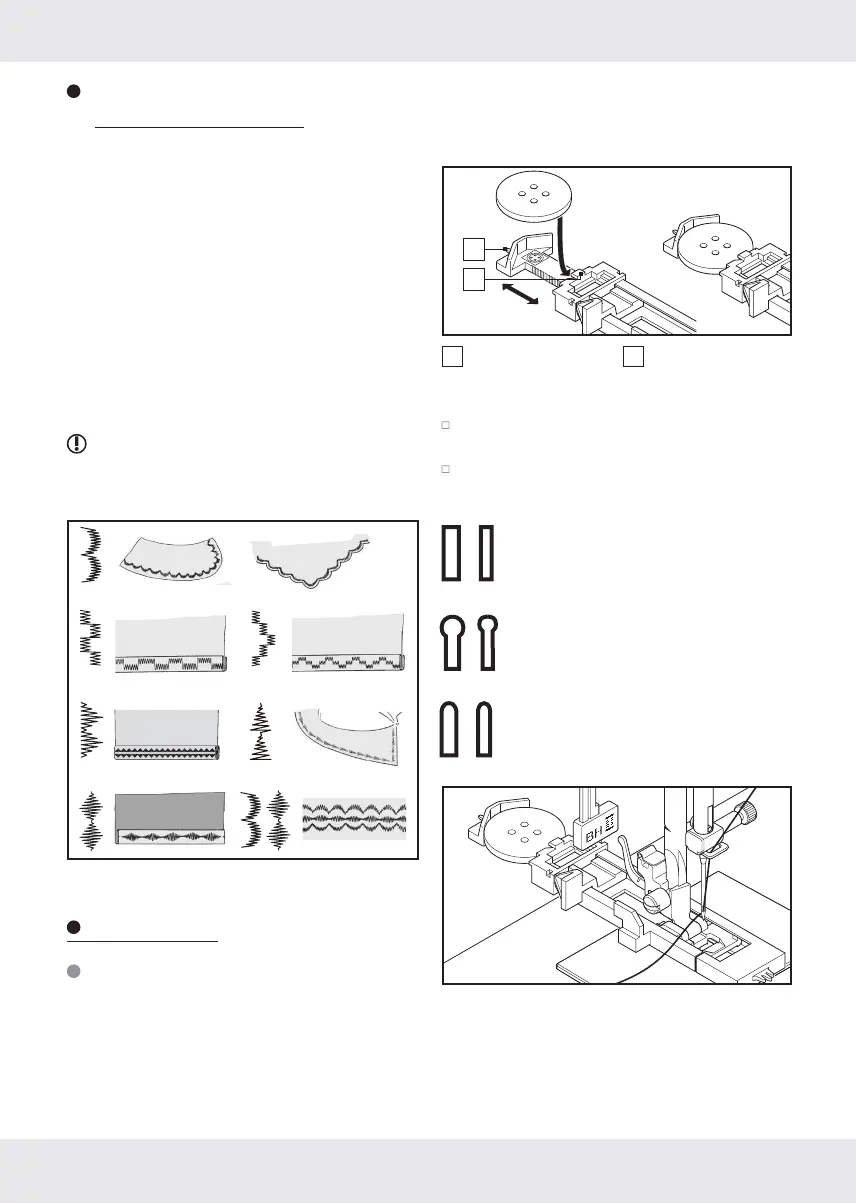 BH