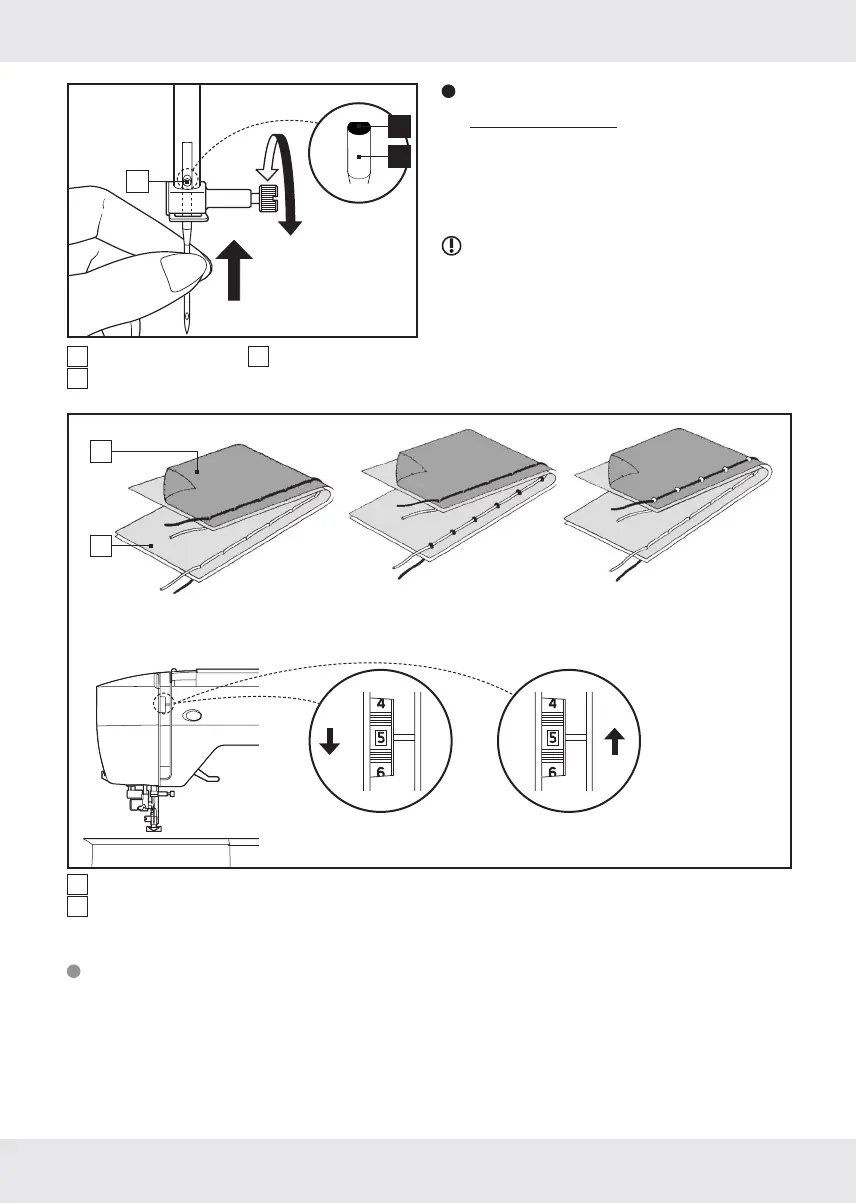 4
5
6
4
5
6