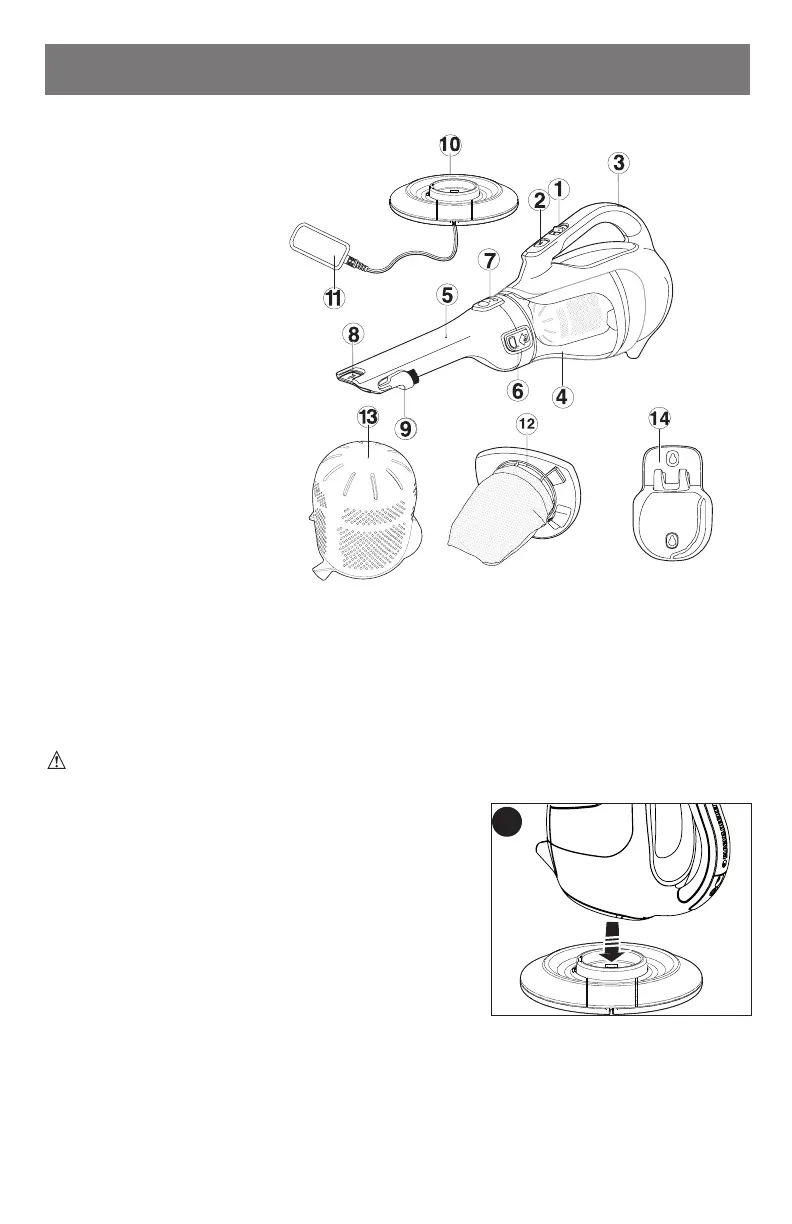 10
3
2
1
7
11
5
8
6
4
13
9
12
14