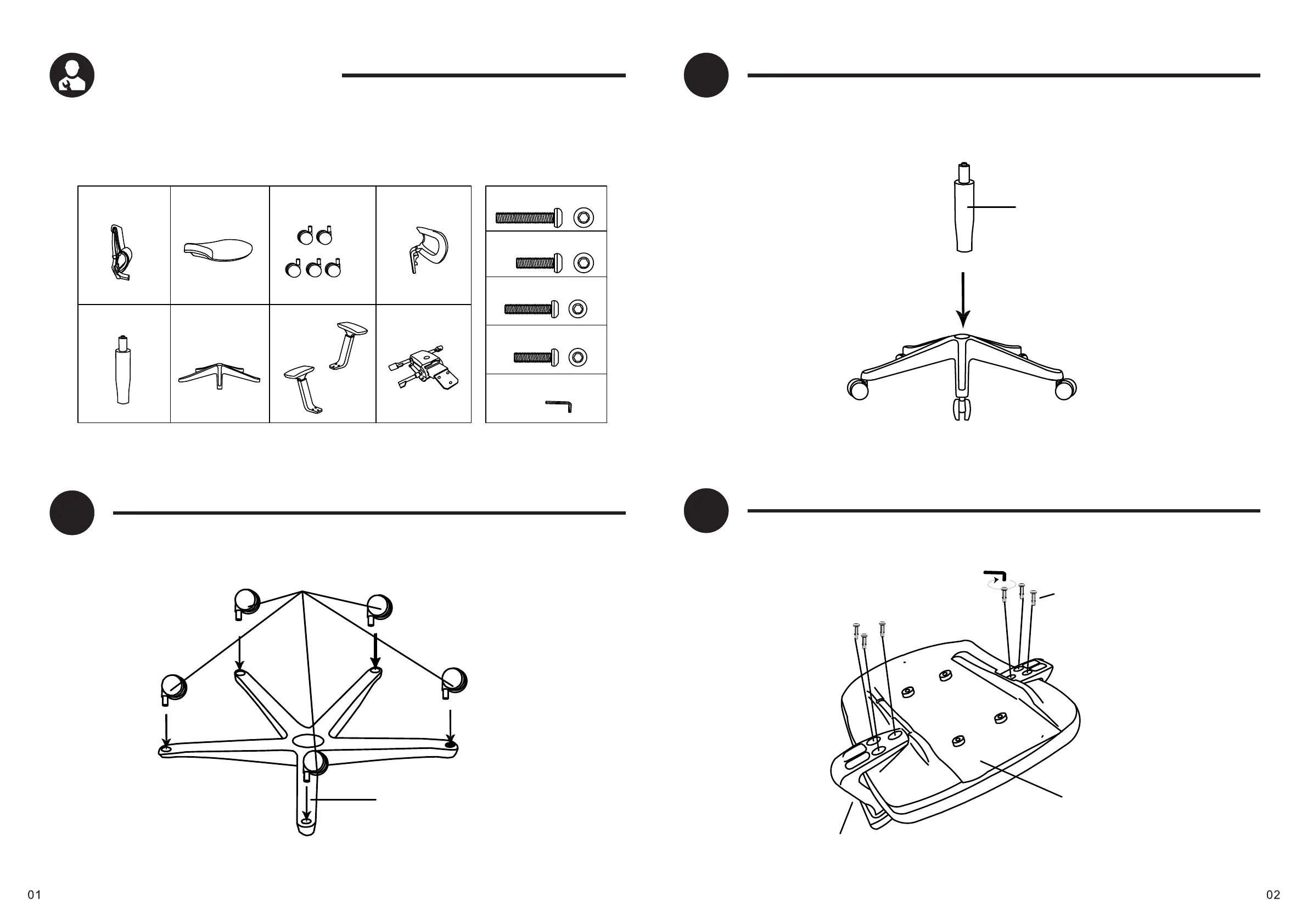 01

02