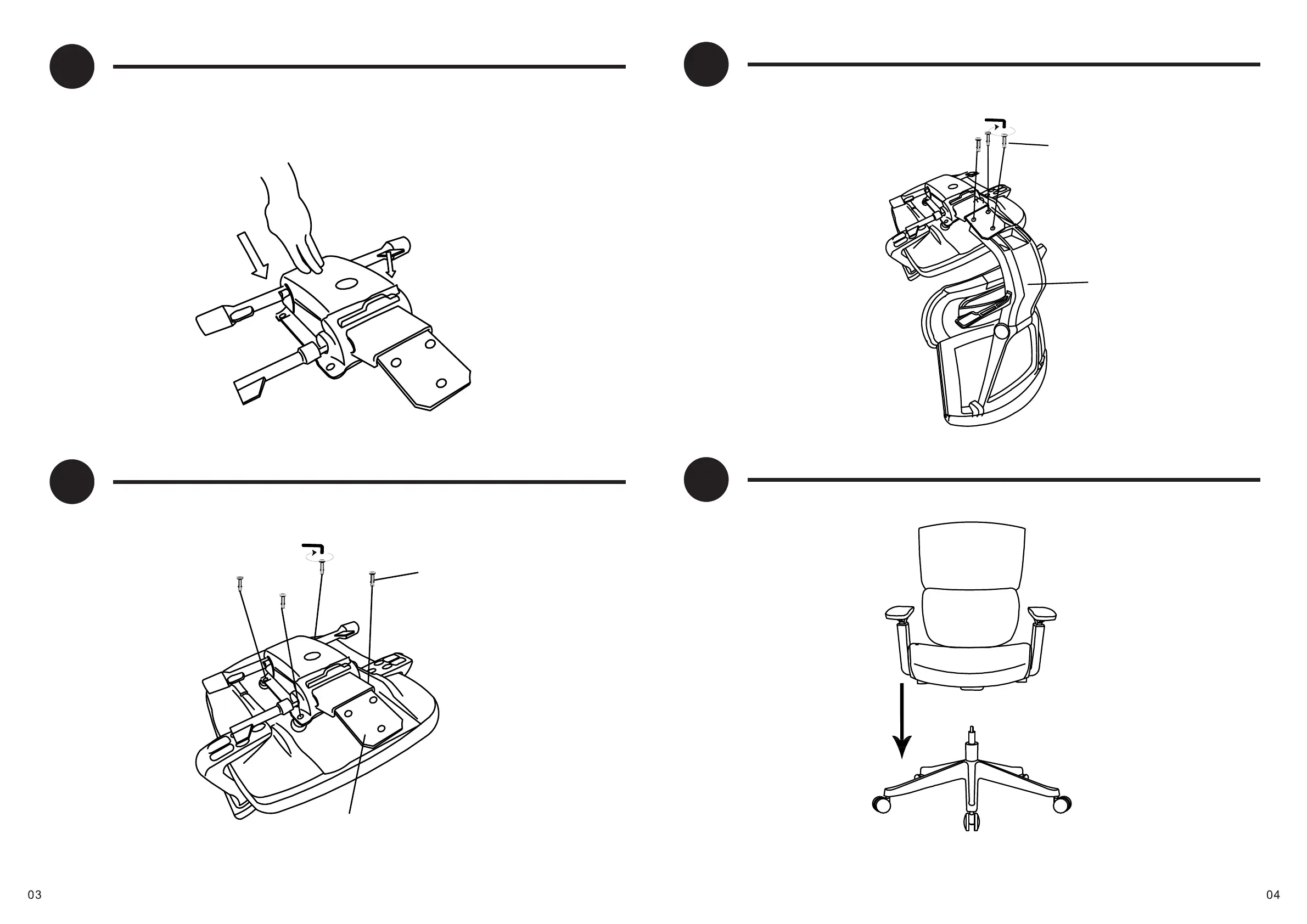 03

04