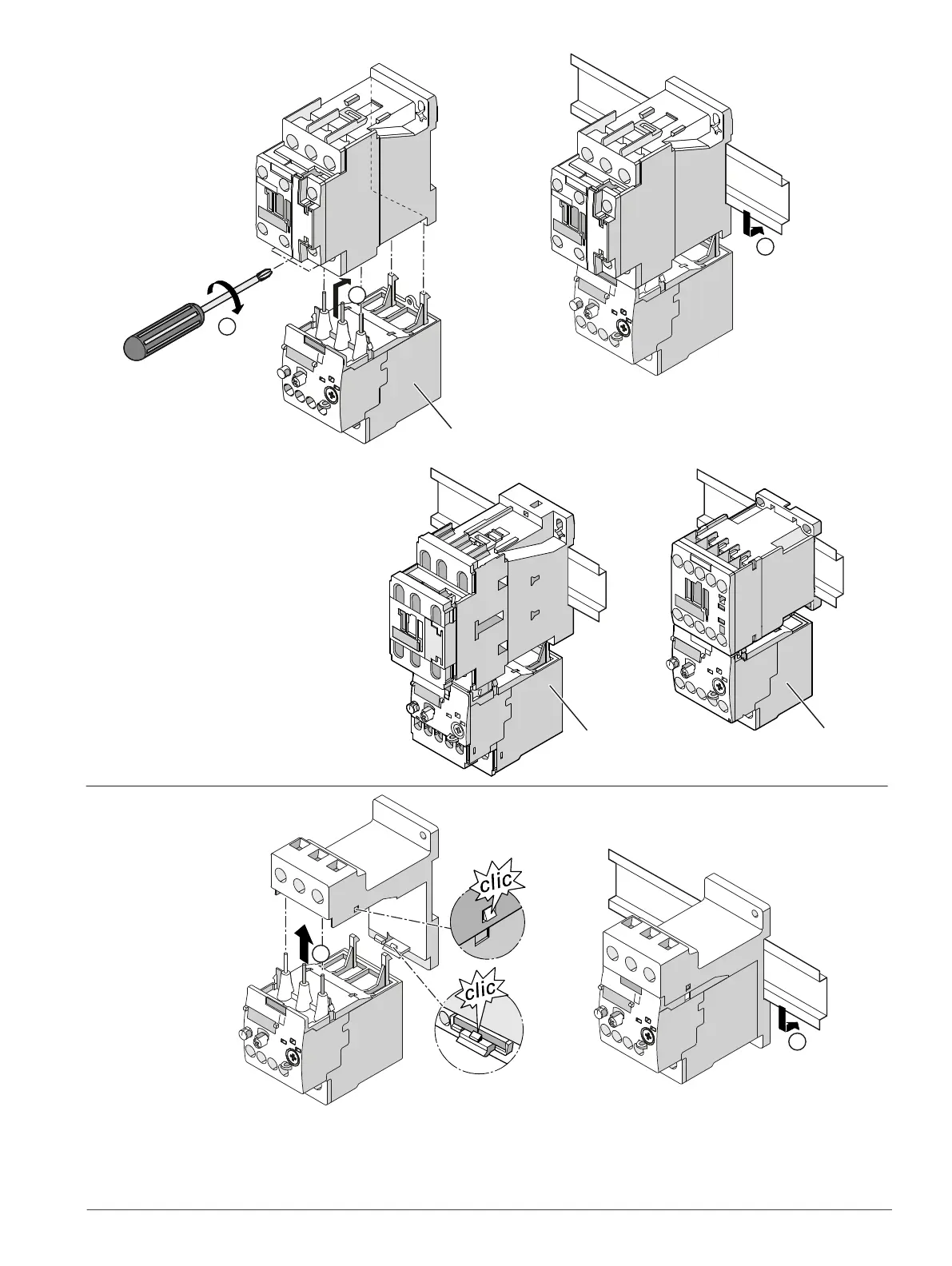 clic

clic