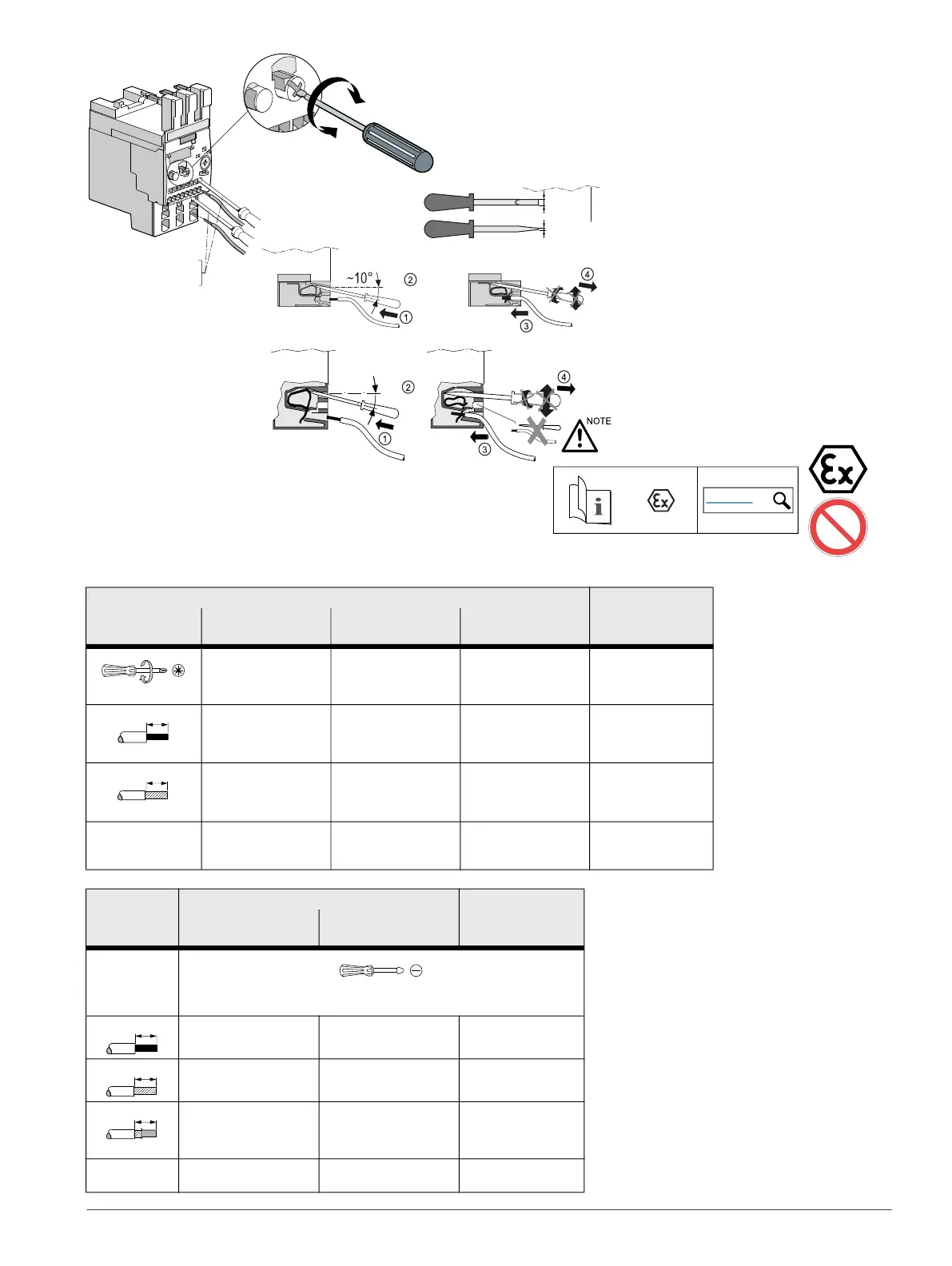 ~10°

②

①

④

③

②

①

④

③

NOTE